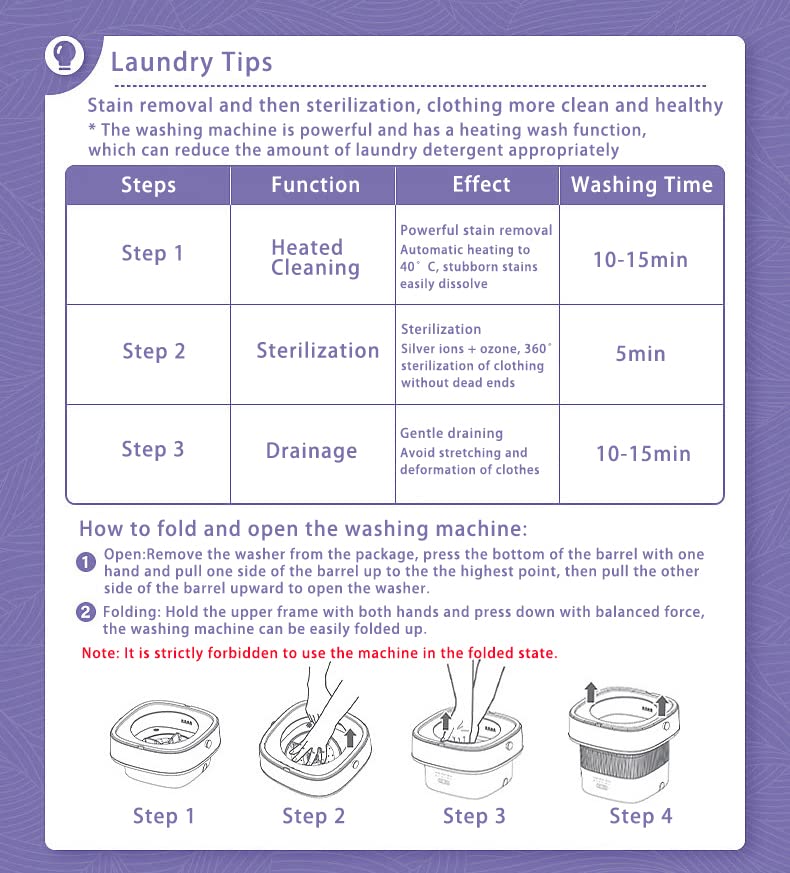 Laundry Tips

Stain removal and then sterilization, clothing more clean and healthy

* The washing machine is powerful and has a heating wash function, which can reduce the amount of laundry detergent appropriately

| Steps | Function | Effect | Washing Time |
|---|---|---|---|
| Step 1 | Heated Cleaning | Powerful stain removal Automatic heating to 40° C, stubborn stains easily dissolve | 10-15min |
| Step 2 | Sterilization | Sterilization Silver ions + ozone, 360° sterilization of clothing without dead ends | 5min |
| Step 3 | Drainage | Gentle draining Avoid stretching and deformation of clothes | 10-15min |

How to fold and open the washing machine:

1 Open:Remove the washer from the package, press the bottom of the barrel with one hand and pull one side of the barrel up to the the highest point, then pull the other side of the barrel upward to open the washer.

2 Folding: Hold the upper frame with both hands and press down with balanced force, the washing machine can be easily folded up.

Note: It is strictly forbidden to use the machine in the folded state.

Step 1 Step 2 Step 3 Step 4