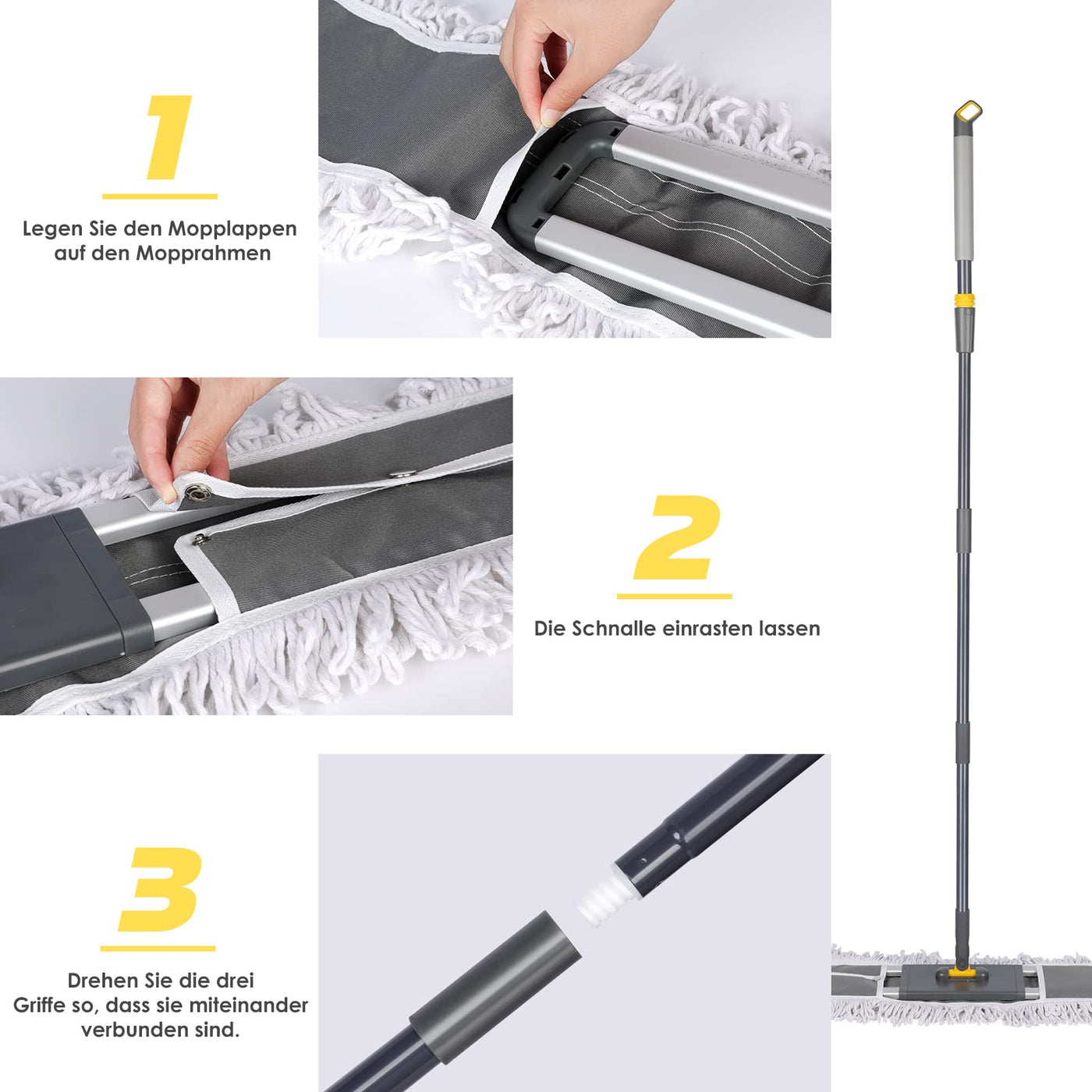 1

Legen Sie den Mopplappen auf den Mopprahmen

2

Die Schnalle einrasten lassen

3

Drehen Sie die drei Griffe so, dass sie miteinander verbunden sind.