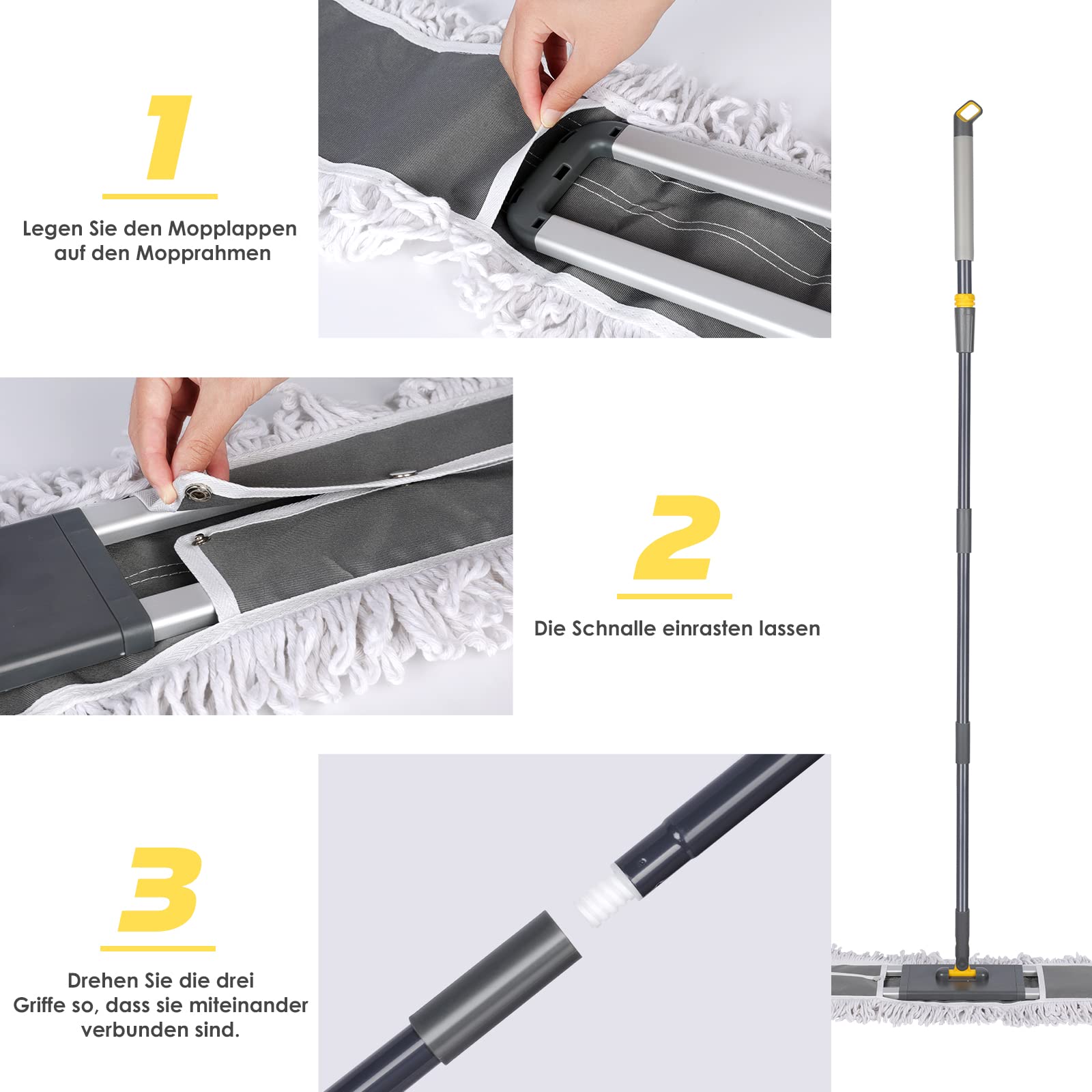 1

Legen Sie den Mopplappen auf den Mopprahmen

2

Die Schnalle einrasten lassen

3

Drehen Sie die drei Griffe so, dass sie miteinander verbunden sind.