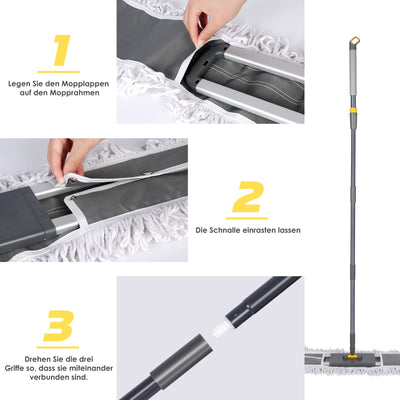 1

Legen Sie den Mopplappen auf den Mopprahmen

2

Die Schnalle einrasten lassen

3

Drehen Sie die drei Griffe so, dass sie miteinander verbunden sind.