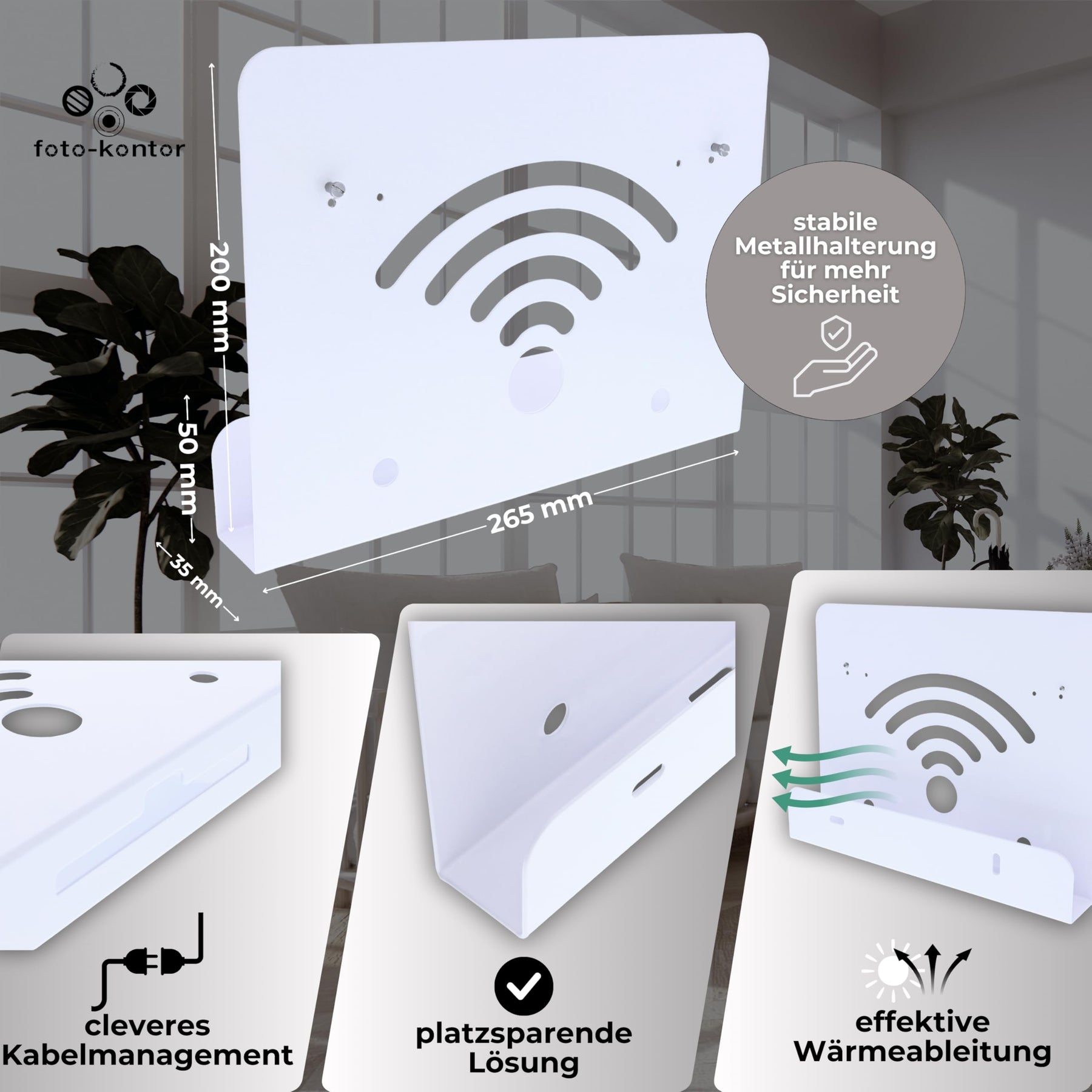 foto-kontor

200 mm

50 mm

35 mm

265 mm

stabile Metallhalterung für mehr Sicherheit

cleveres Kabelmanagement

platzsparende Lösung

effektive Wärmeableitung