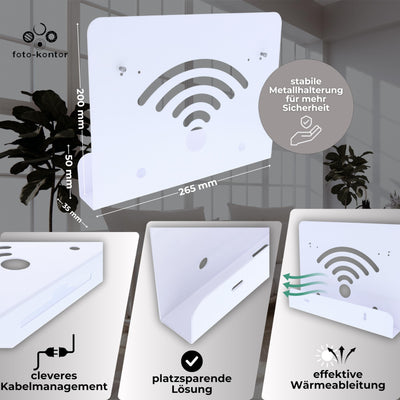 foto-kontor

200 mm

50 mm

35 mm

265 mm

stabile Metallhalterung für mehr Sicherheit

cleveres Kabelmanagement

platzsparende Lösung

effektive Wärmeableitung