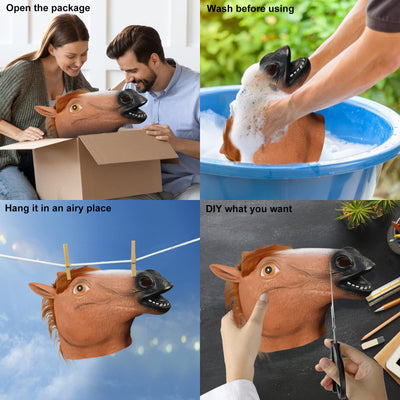 Open the package

Wash before using

Hang it in an airy place

DIY what you want