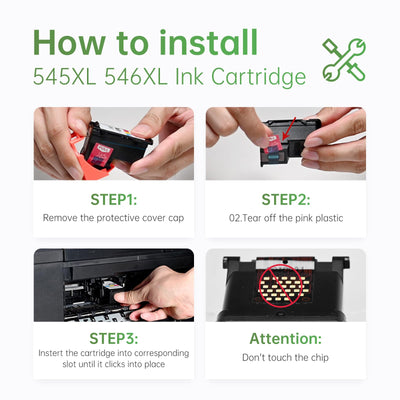 How to install
545XL 546XL Ink Cartridge

STEP1:
Remove the protective cover cap

STEP2:
02.Tear off the pink plastic

STEP3:
Instert the cartridge into corresponding slot until it clicks into place

Attention:
Don't touch the chip