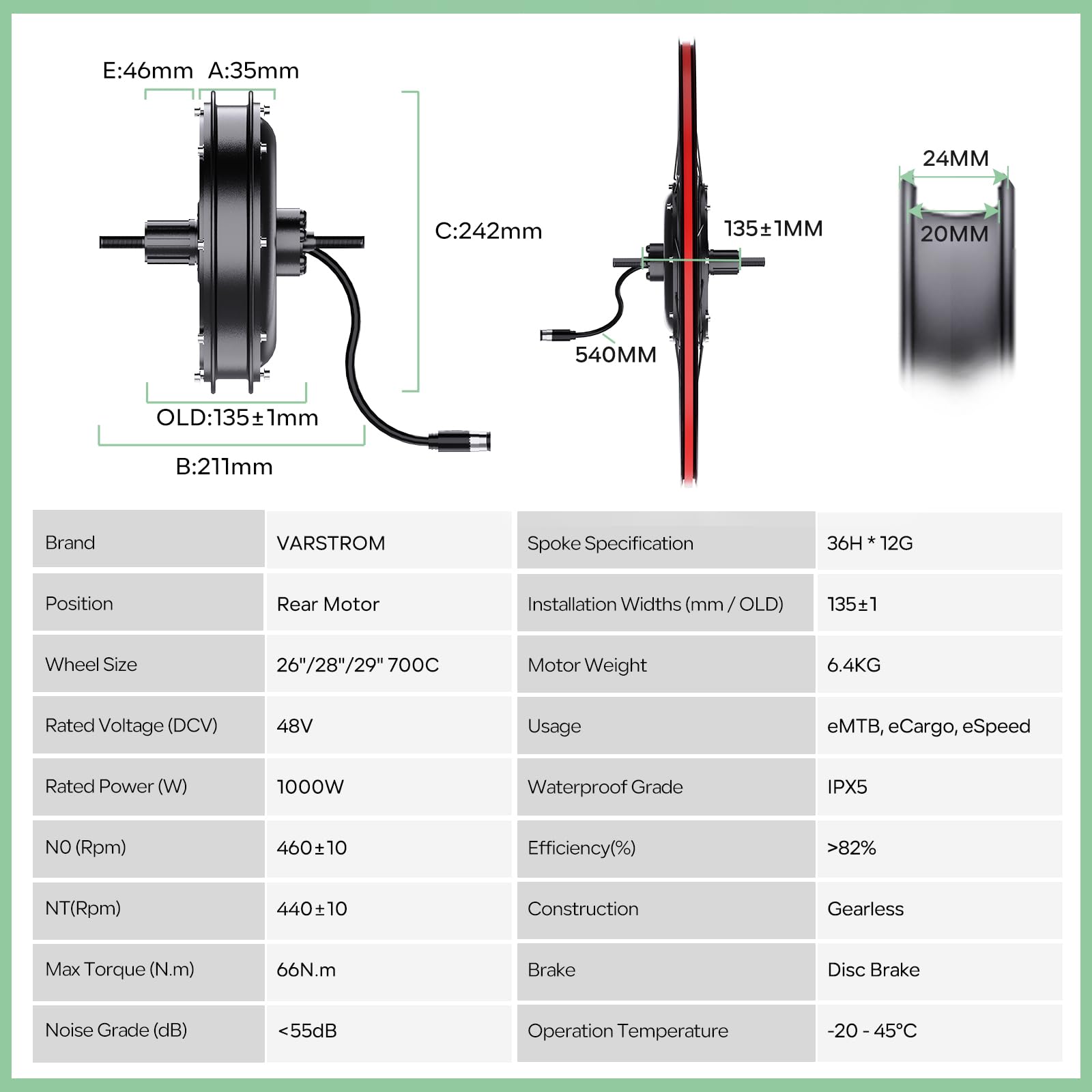 E:46mm A:35mm

C:242mm

OLD:135±1mm

B:211mm

135±1MM

540MM

24MM

20MM

| Brand | VARSTROM | Spoke Specification | 36H * 12G |
|---|---|---|---|
| Position | Rear Motor | Installation Widths (mm / OLD) | 135±1 |
| Wheel Size | 26"/28"/29" 700C | Motor Weight | 6.4KG |
| Rated Voltage (DCV) | 48V | Usage | eMTB, eCargo, eSpeed |
| Rated Power (W) | 1000W | Waterproof Grade | IPX5 |
| N0 (Rpm) | 460±10 | Efficiency(%) | >82% |
| NT(Rpm) | 440±10 | Construction | Gearless |
| Max Torque (N.m) | 66N.m | Brake | Disc Brake |
| Noise Grade (dB) | <55dB | Operation Temperature | -20 - 45°C |