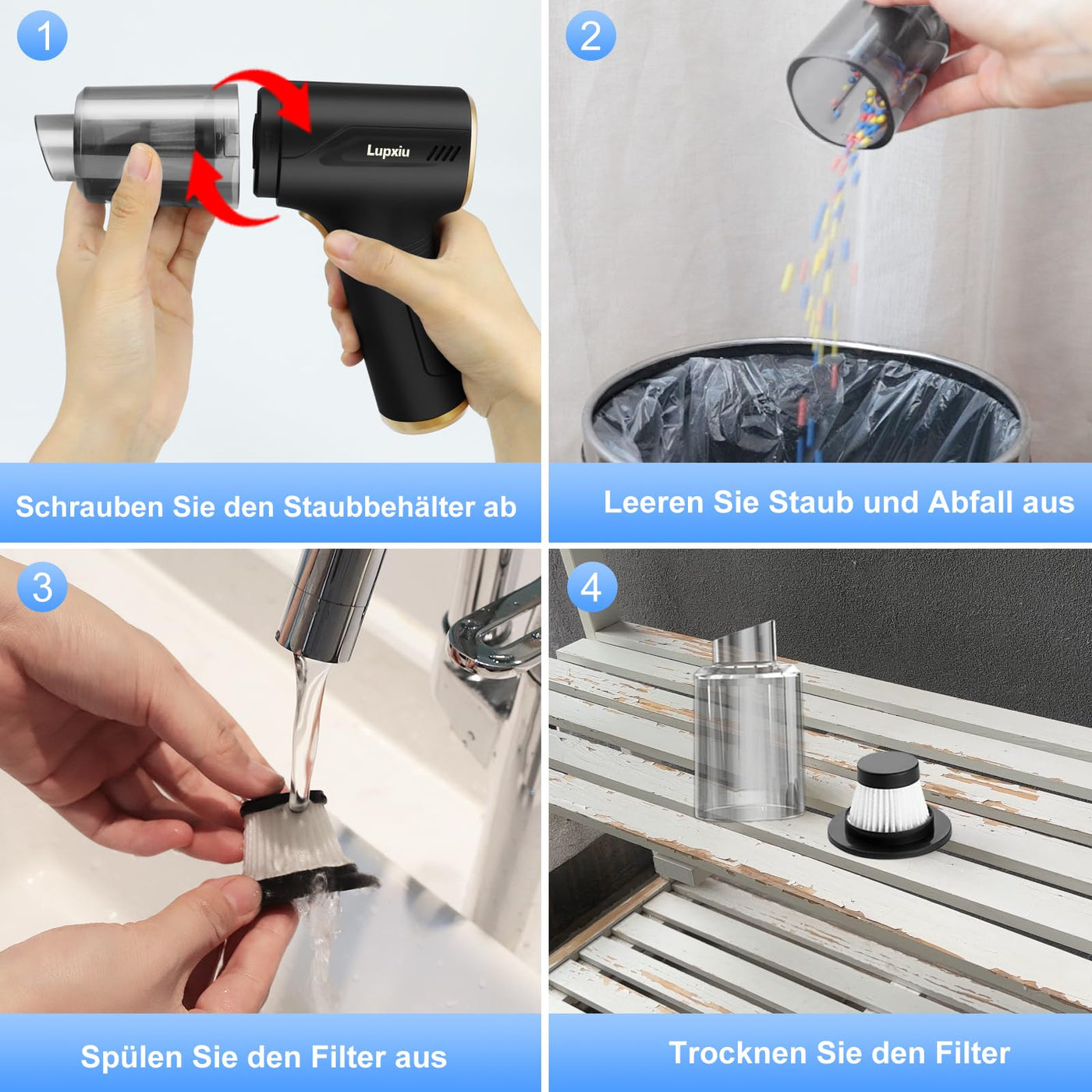 1

Lupxiu

Schrauben Sie den Staubbehälter ab

2

Leeren Sie Staub und Abfall aus

3

Spülen Sie den Filter aus

4

Trocknen Sie den Filter