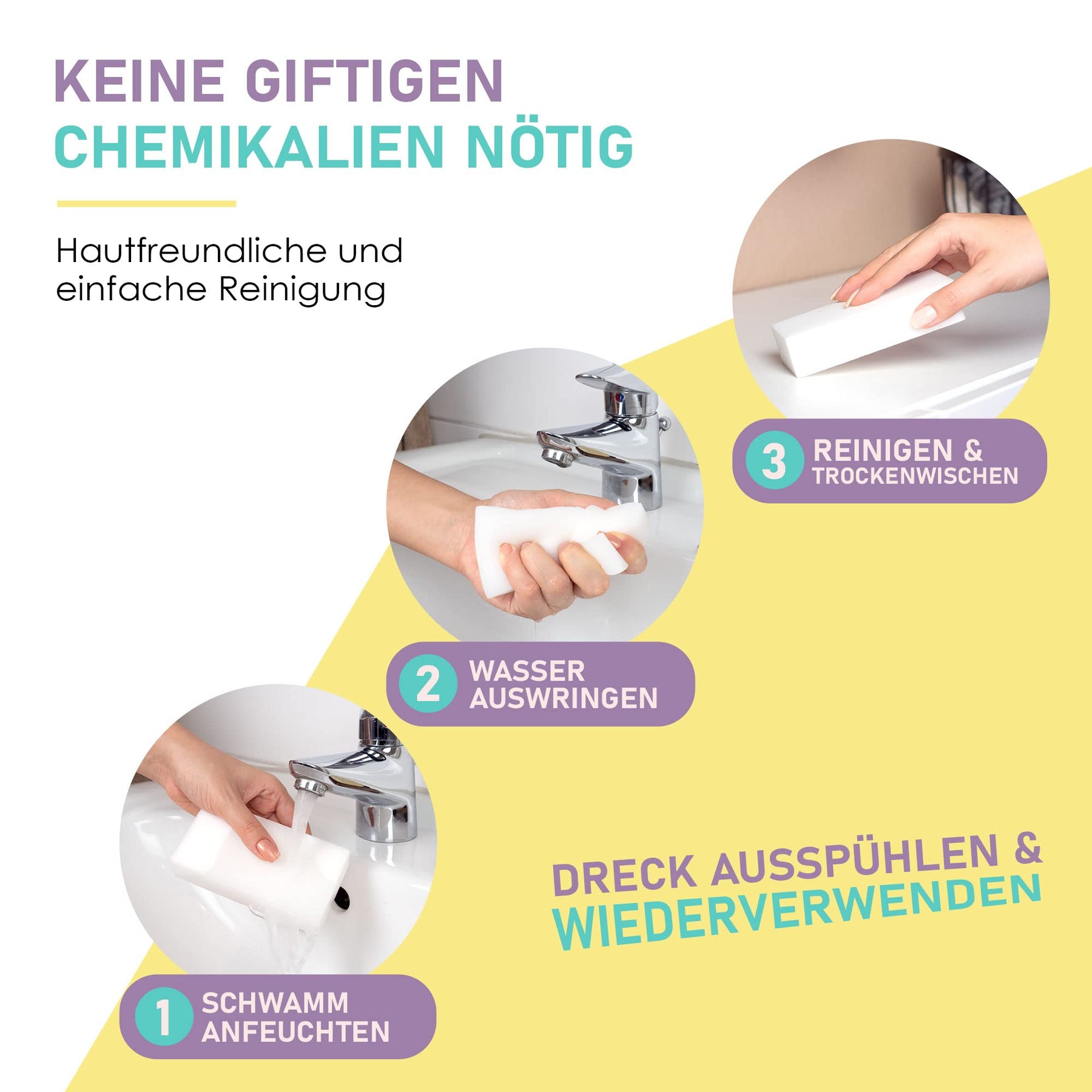 KEINE GIFTIGEN
CHEMIKALIEN NÖTIG

Hautfreundliche und einfache Reinigung

3 REINIGEN & TROCKENWISCHEN

2 WASSER AUSWRINGEN

1 SCHWAMM ANFEUCHTEN

DRECK AUSSPÜHLEN &
WIEDERVERWENDEN