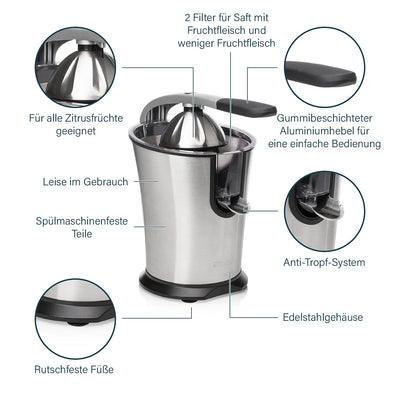 2 Filter für Saft mit Fruchtfleisch und weniger Fruchtfleisch

Für alle Zitrusfrüchte geeignet

Gummibeschichteter Aluminiumhebel für eine einfache Bedienung

Leise im Gebrauch

Spülmaschinenfeste Teile

Anti-Tropf-System

Edelstahlgehäuse

Rutschfeste Füße