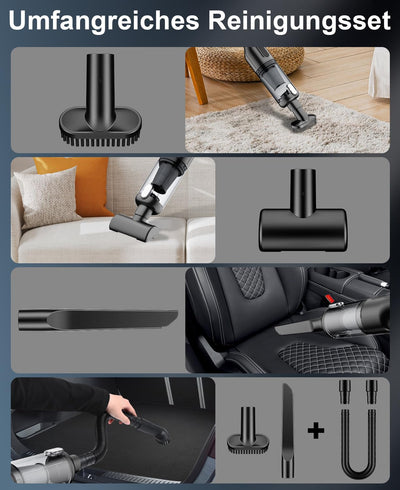 Umfangreiches Reinigungsset

+