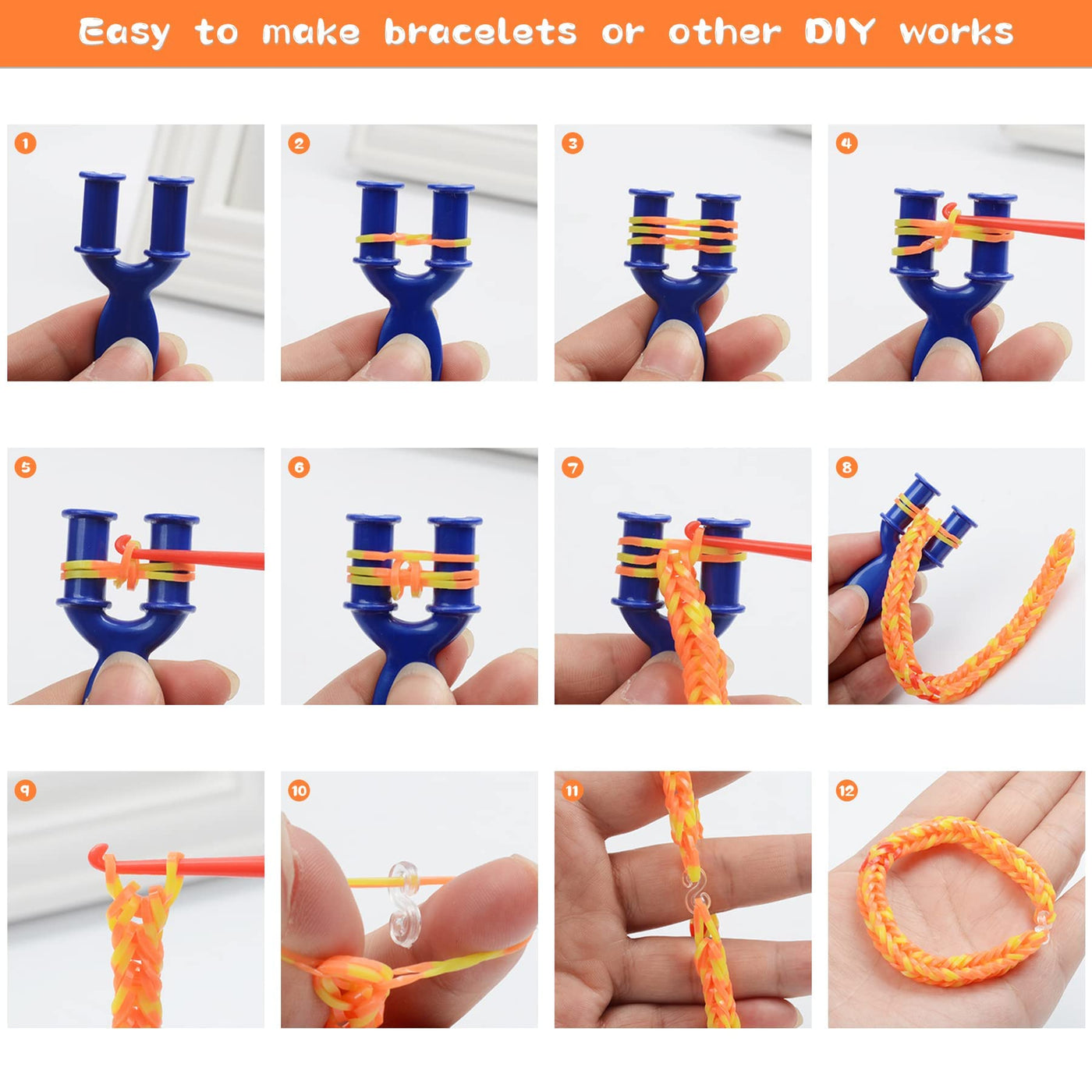 Easy to make bracelets or other DIY works

1

2

3

4

5

6

7

8

9

10

11

12