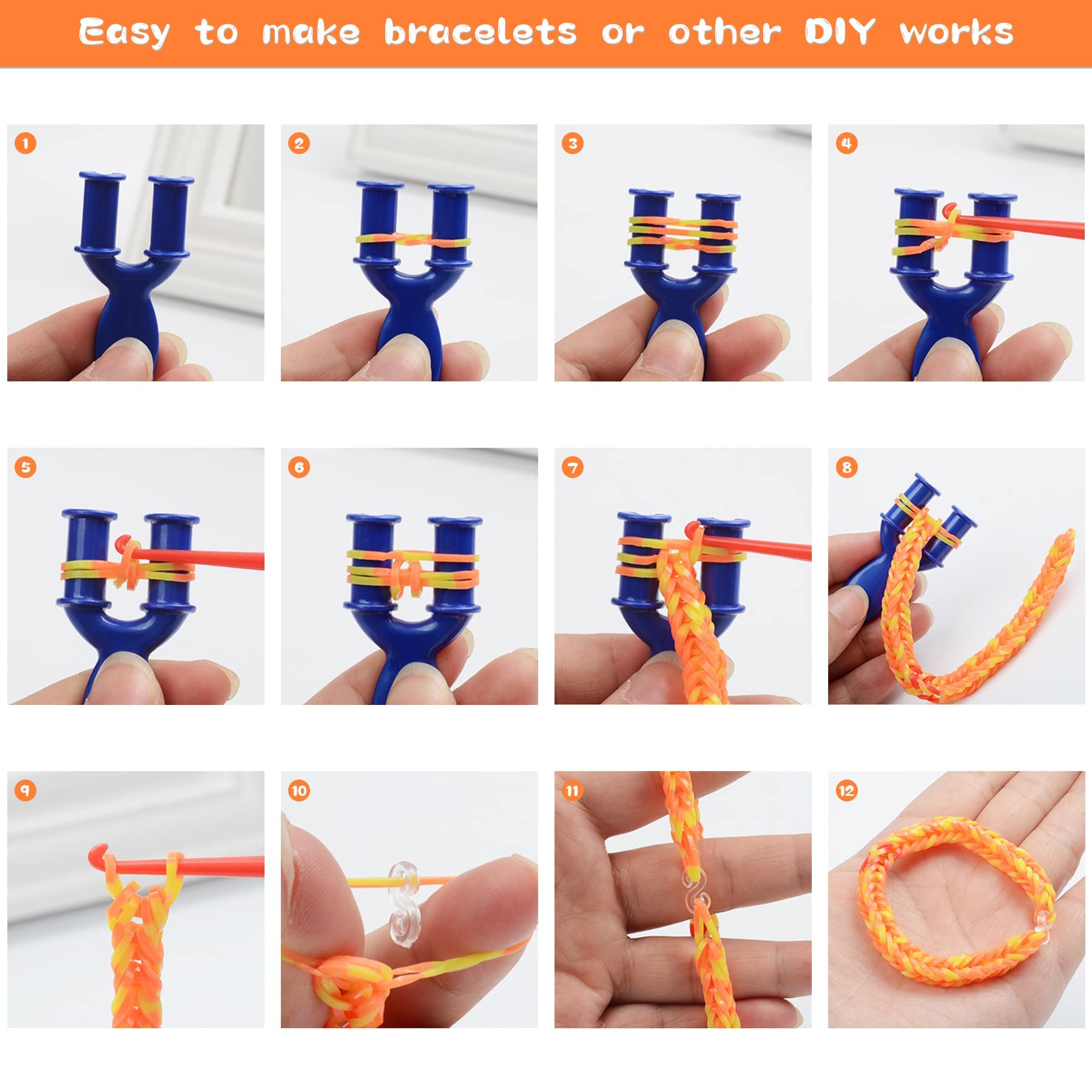 Easy to make bracelets or other DIY works

1

2

3

4

5

6

7

8

9

10

11

12