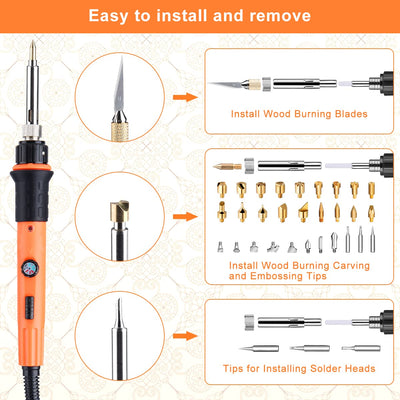 Easy to install and remove

Install Wood Burning Blades

Install Wood Burning Carving and Embossing Tips

Tips for Installing Solder Heads