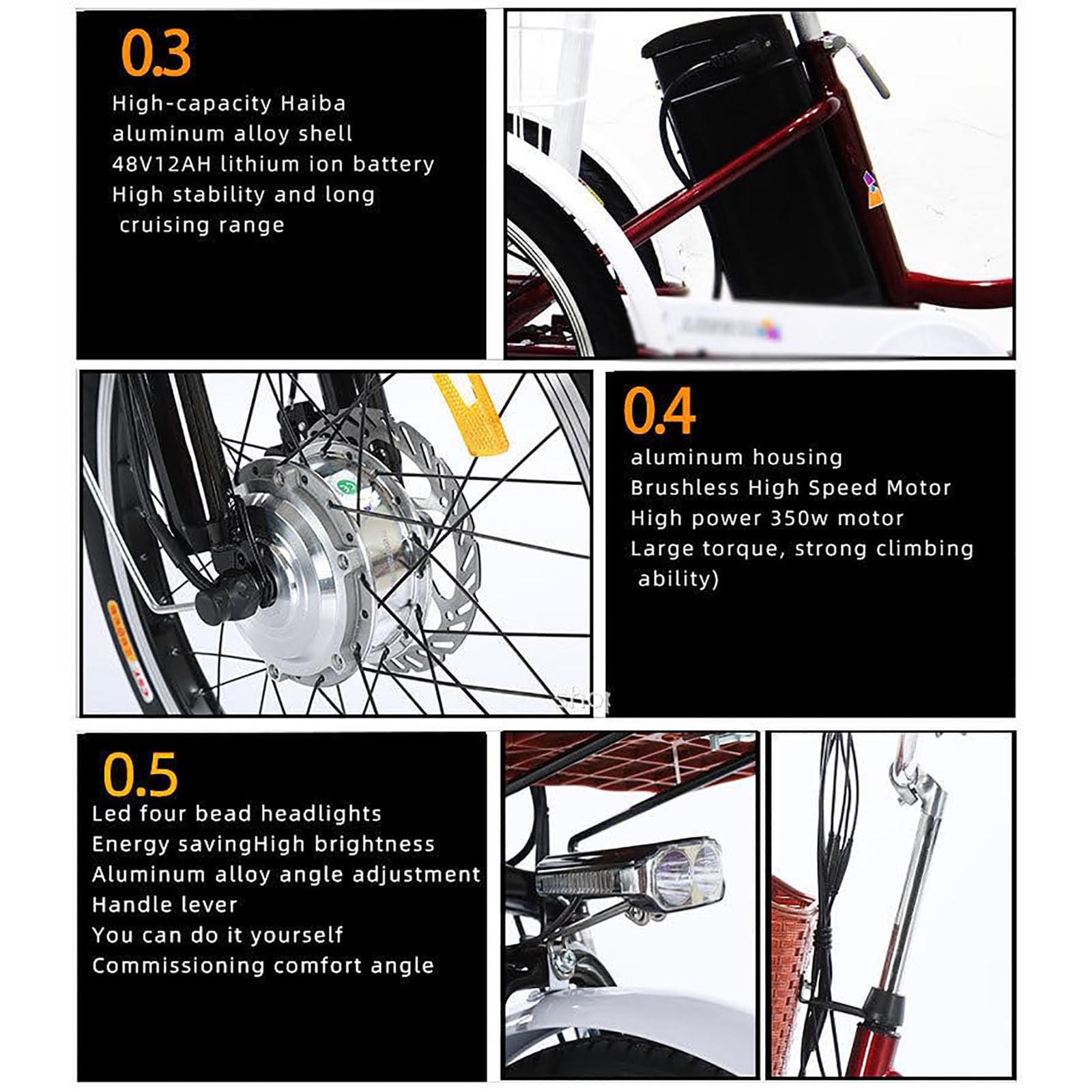 0.3

High-capacity Haiba aluminum alloy shell 48V12AH lithium ion battery High stability and long cruising range

0.4

aluminum housing Brushless High Speed Motor High power 350w motor Large torque, strong climbing ability)

0.5

Led four bead headlights Energy savingHigh brightness Aluminum alloy angle adjustment Handle lever You can do it yourself Commissioning comfort angle