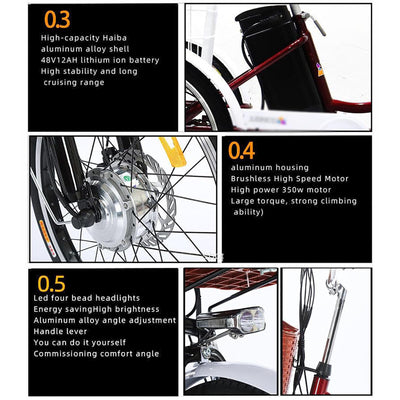 0.3

High-capacity Haiba aluminum alloy shell 48V12AH lithium ion battery High stability and long cruising range

0.4

aluminum housing Brushless High Speed Motor High power 350w motor Large torque, strong climbing ability)

0.5

Led four bead headlights Energy savingHigh brightness Aluminum alloy angle adjustment Handle lever You can do it yourself Commissioning comfort angle