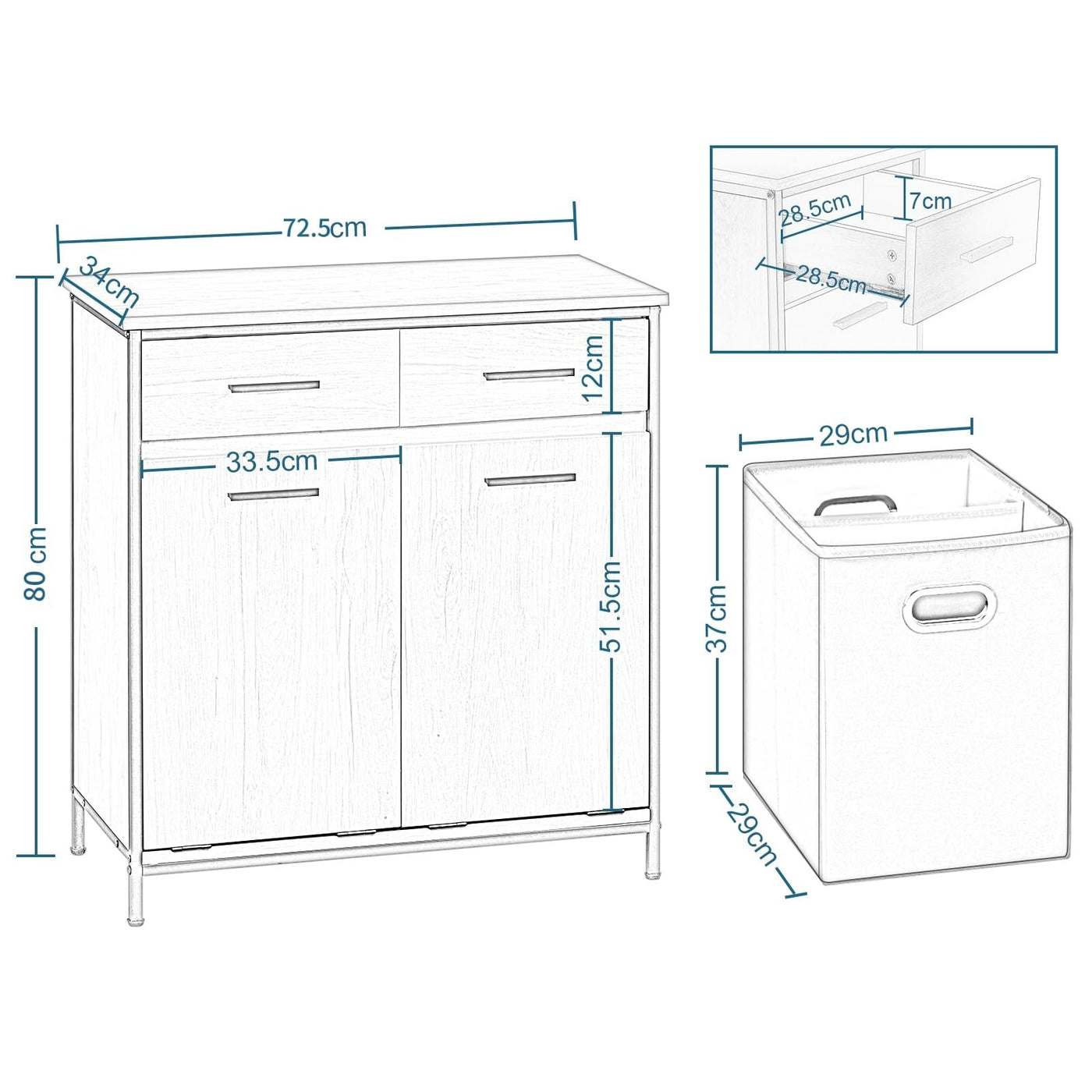 72.5cm

34cm

80 cm

12cm

33.5cm

51.5cm

28.5cm

7cm

28.5cm

29cm

37cm

29cm