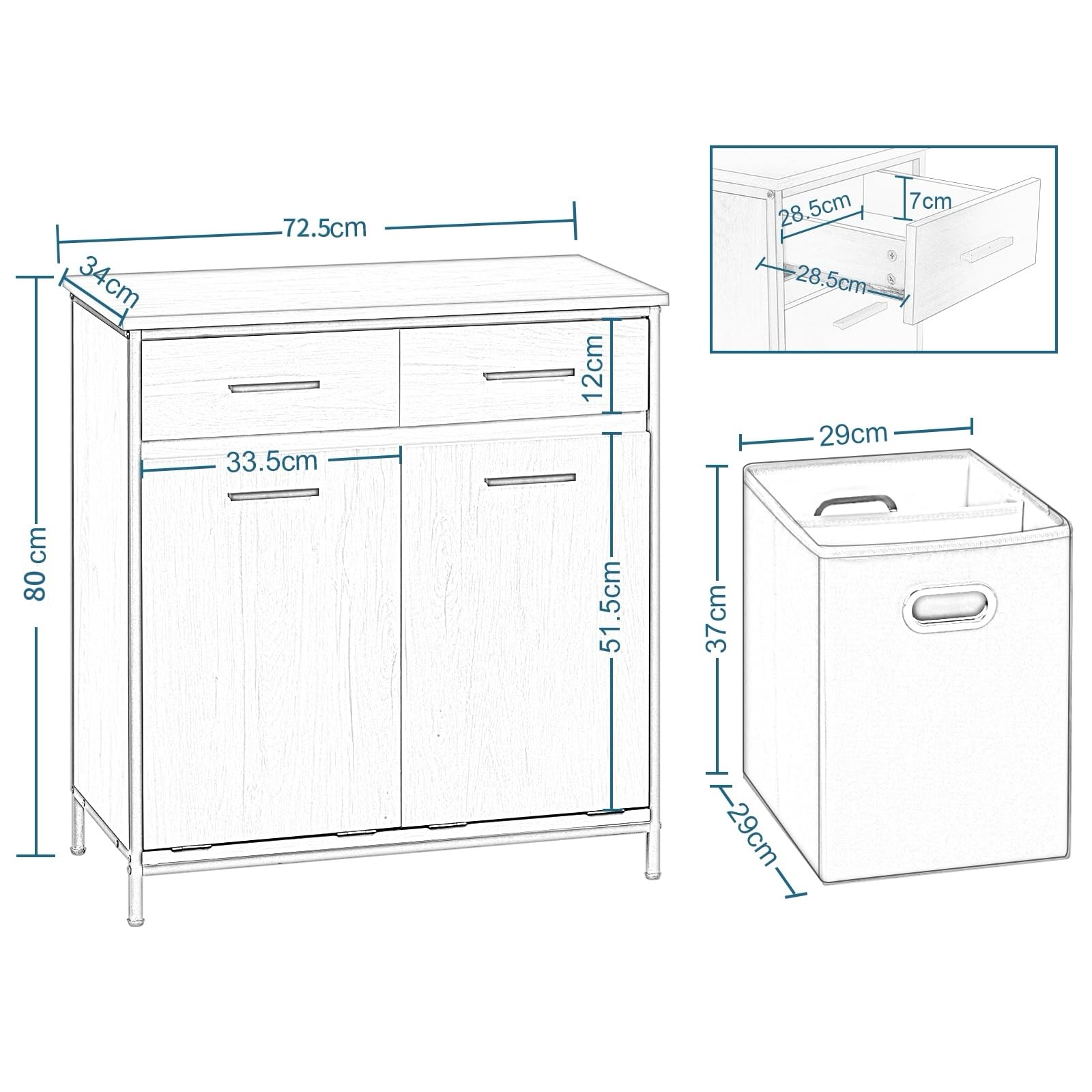 72.5cm
34cm
80 cm
12cm
33.5cm
51.5cm
28.5cm
7cm
28.5cm
29cm
37cm
29cm