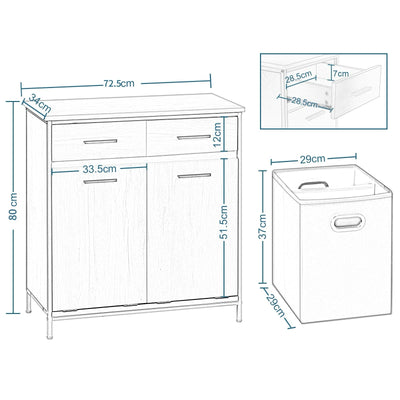 72.5cm
34cm
80 cm
12cm
33.5cm
51.5cm
28.5cm
7cm
28.5cm
29cm
37cm
29cm