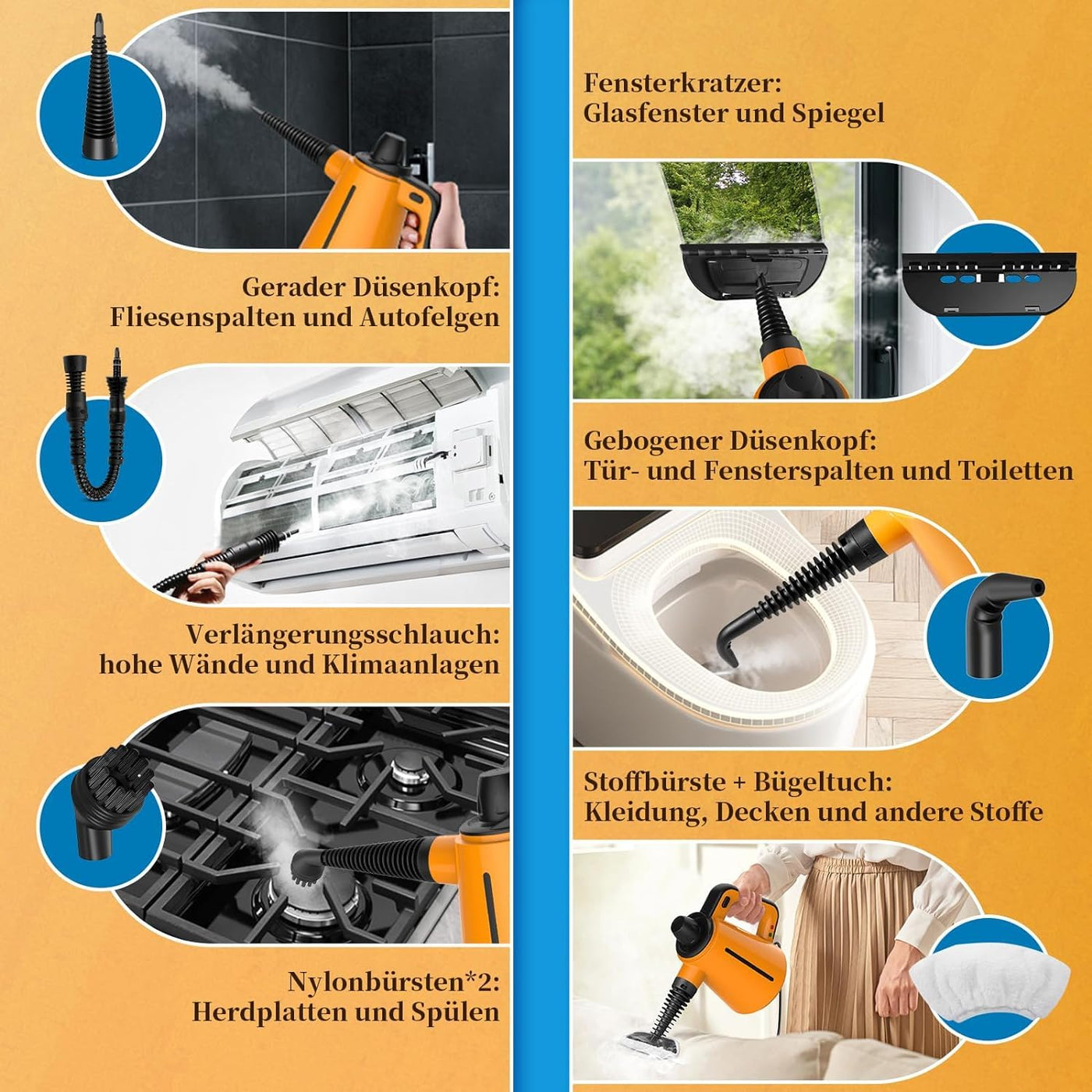 Gerader Düsenkopf:
Fliesenspalten und Autofelgen

Verlängerungsschlauch:
hohe Wände und Klimaanlagen

Nylonbürsten*2:
Herdplatten und Spülen

Fensterkratzer:
Glasfenster und Spiegel

Gebogener Düsenkopf:
Tür- und Fensterspalten und Toiletten

Stoffbürste + Bügeltuch:
Kleidung, Decken und andere Stoffe