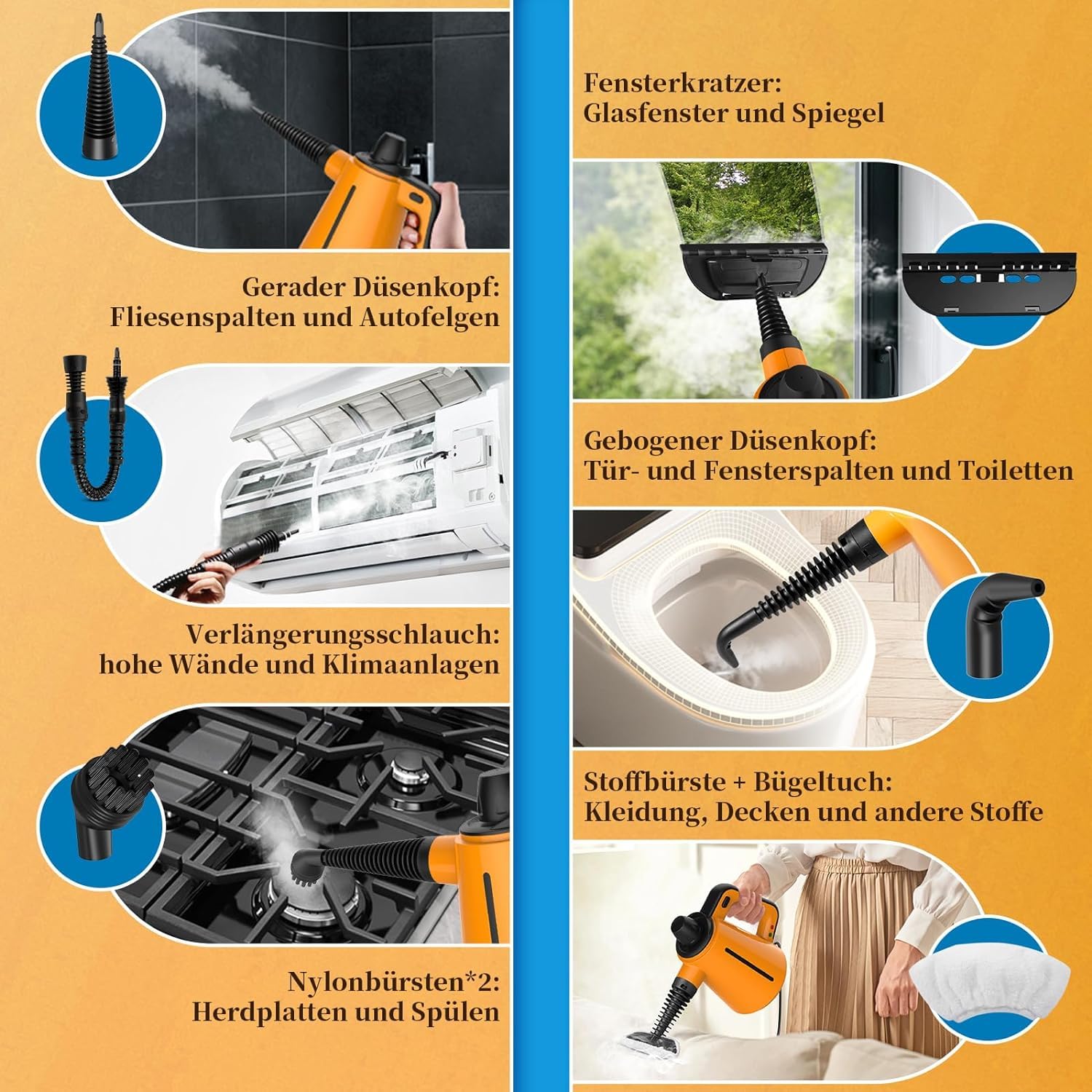 Gerader Düsenkopf:
Fliesenspalten und Autofelgen

Verlängerungsschlauch:
hohe Wände und Klimaanlagen

Nylonbürsten*2:
Herdplatten und Spülen

Fensterkratzer:
Glasfenster und Spiegel

Gebogener Düsenkopf:
Tür- und Fensterspalten und Toiletten

Stoffbürste + Bügeltuch:
Kleidung, Decken und andere Stoffe