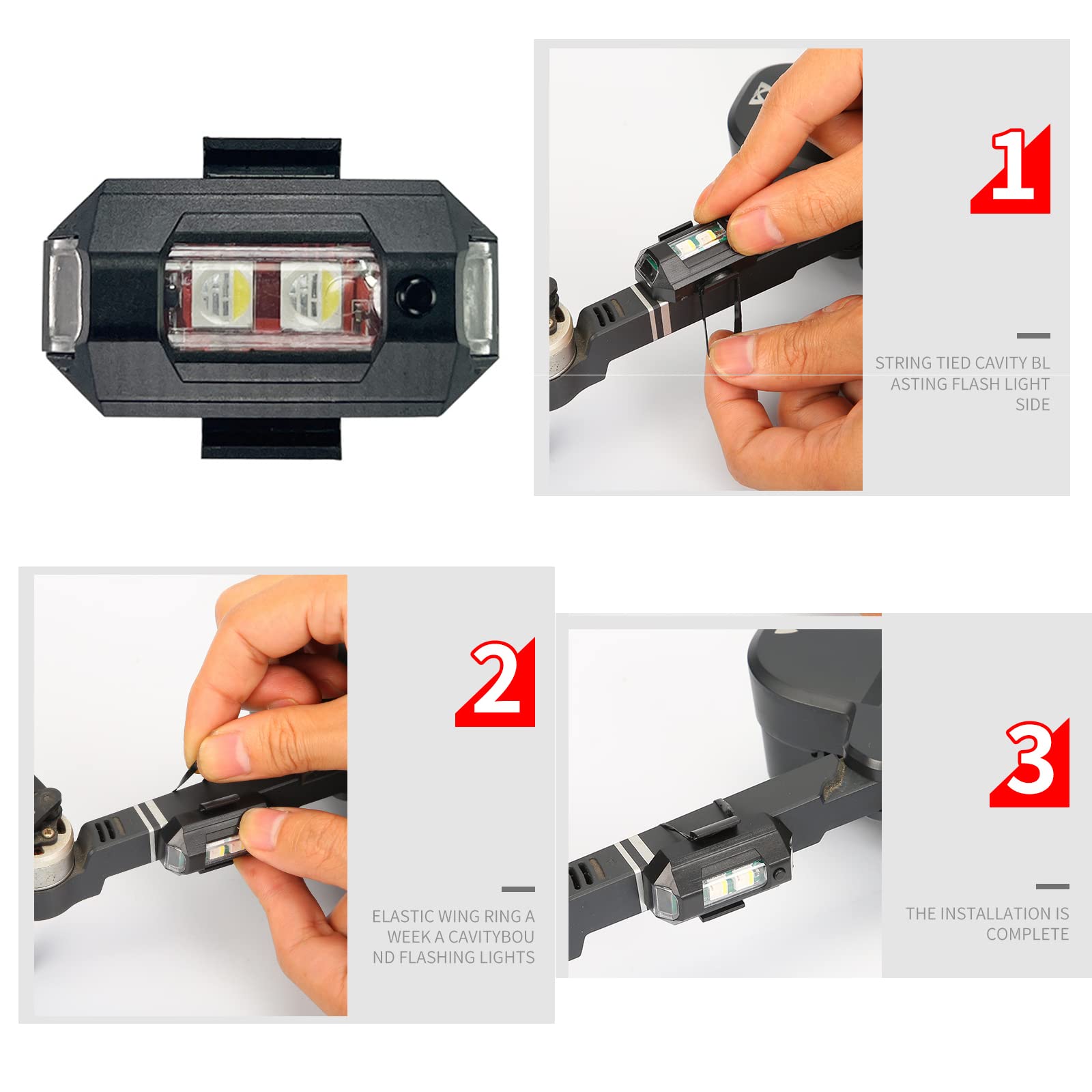 1

STRING TIED CAVITY BL ASTING FLASH LIGHT SIDE

2

ELASTIC WING RING A WEEK A CAVITYBOU ND FLASHING LIGHTS

3

THE INSTALLATION IS COMPLETE