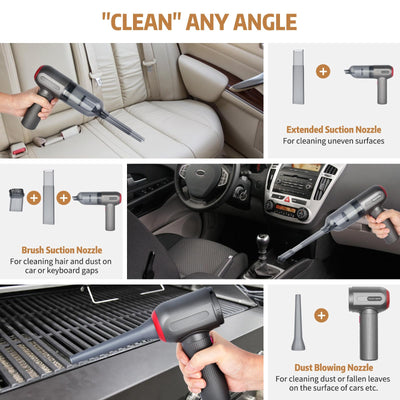 "CLEAN" ANY ANGLE

+

Extended Suction Nozzle
For cleaning uneven surfaces

+ +

Brush Suction Nozzle
For cleaning hair and dust on car or keyboard gaps

+

Dust Blowing Nozzle
For cleaning dust or fallen leaves on the surface of cars etc.