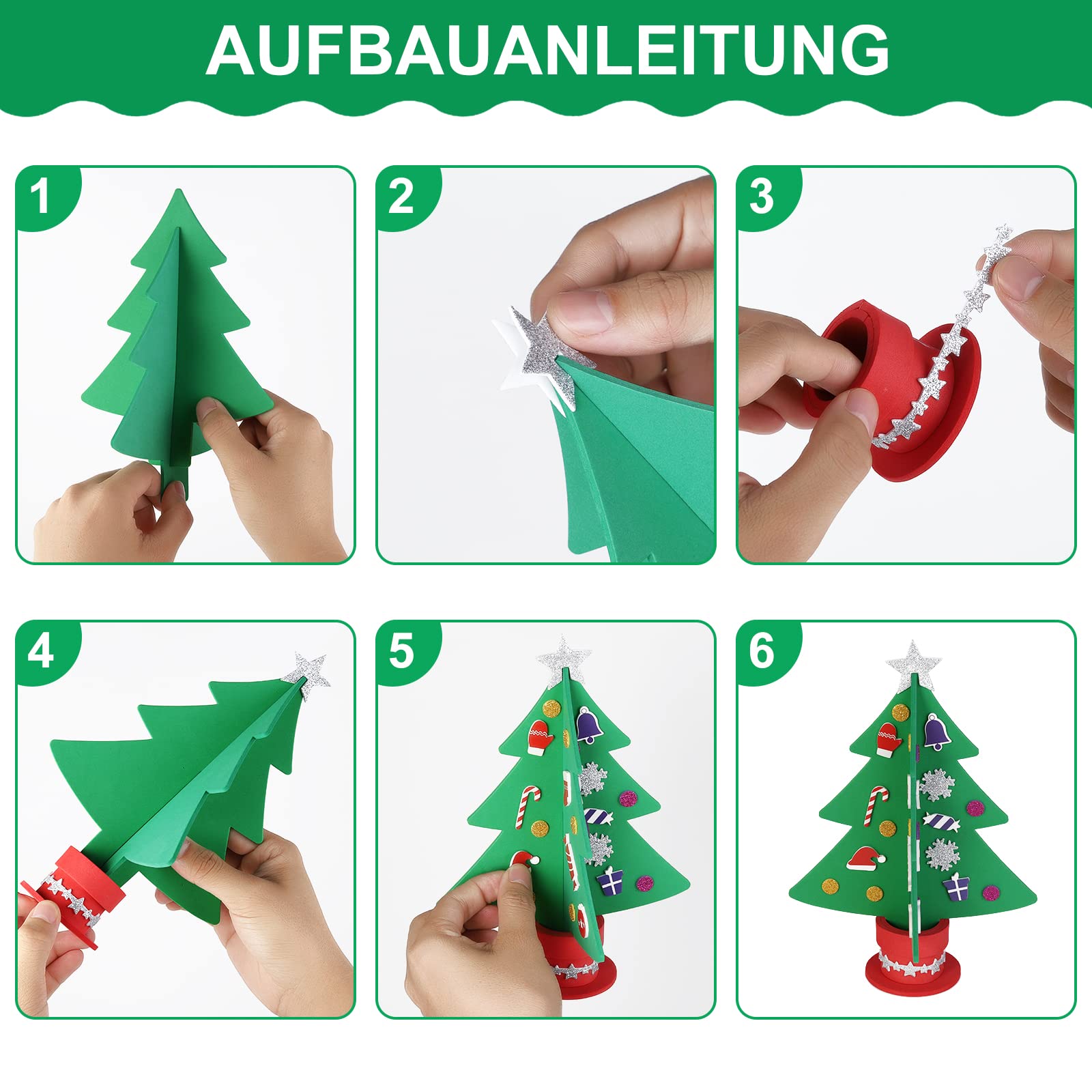 AUFBAUANLEITUNG

1

2

3

4

5

6