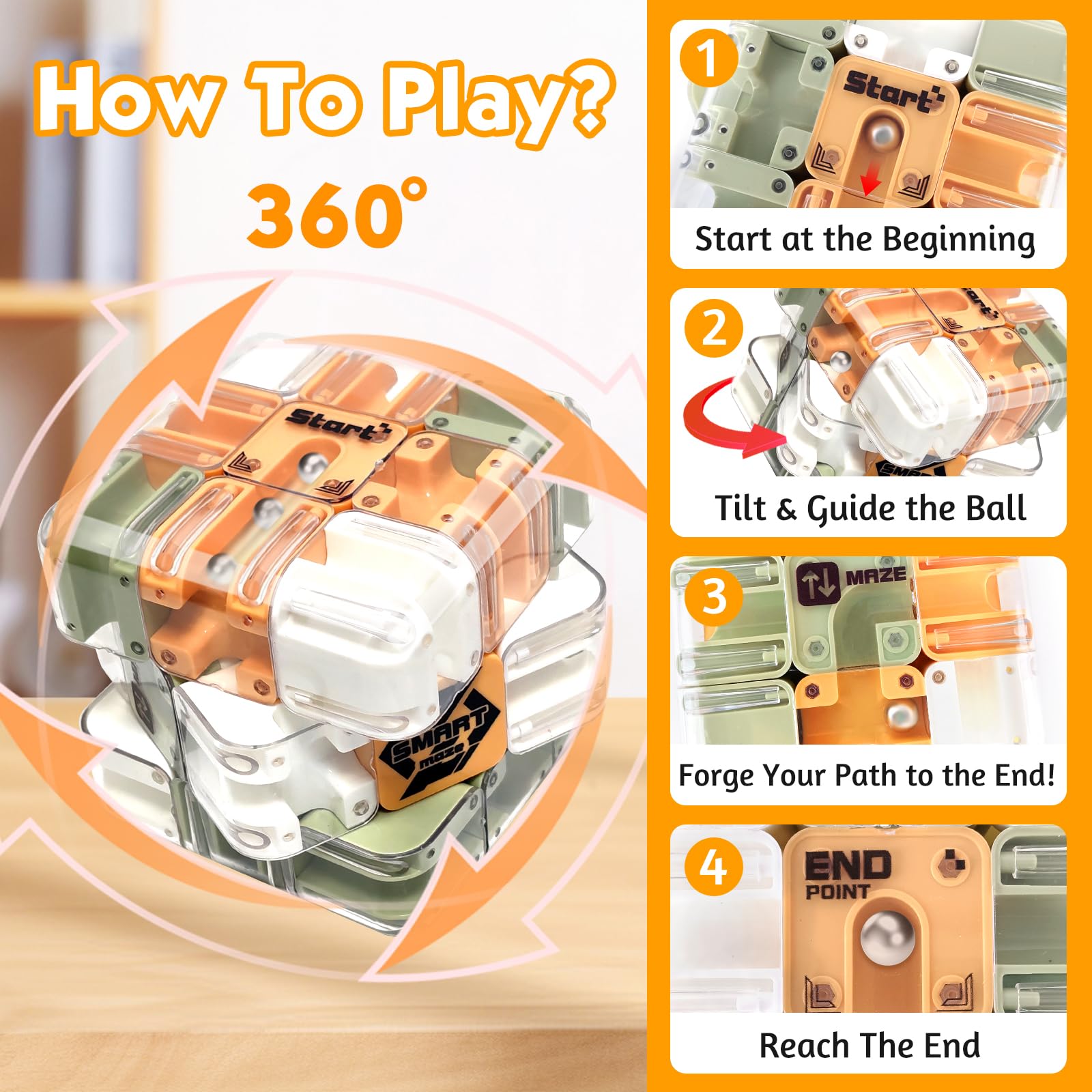 How To Play?
360°

Start
SMART maze

1
Start
Start at the Beginning

2
Tilt & Guide the Ball

3
MAZE
Forge Your Path to the End!

4
END POINT
Reach The End