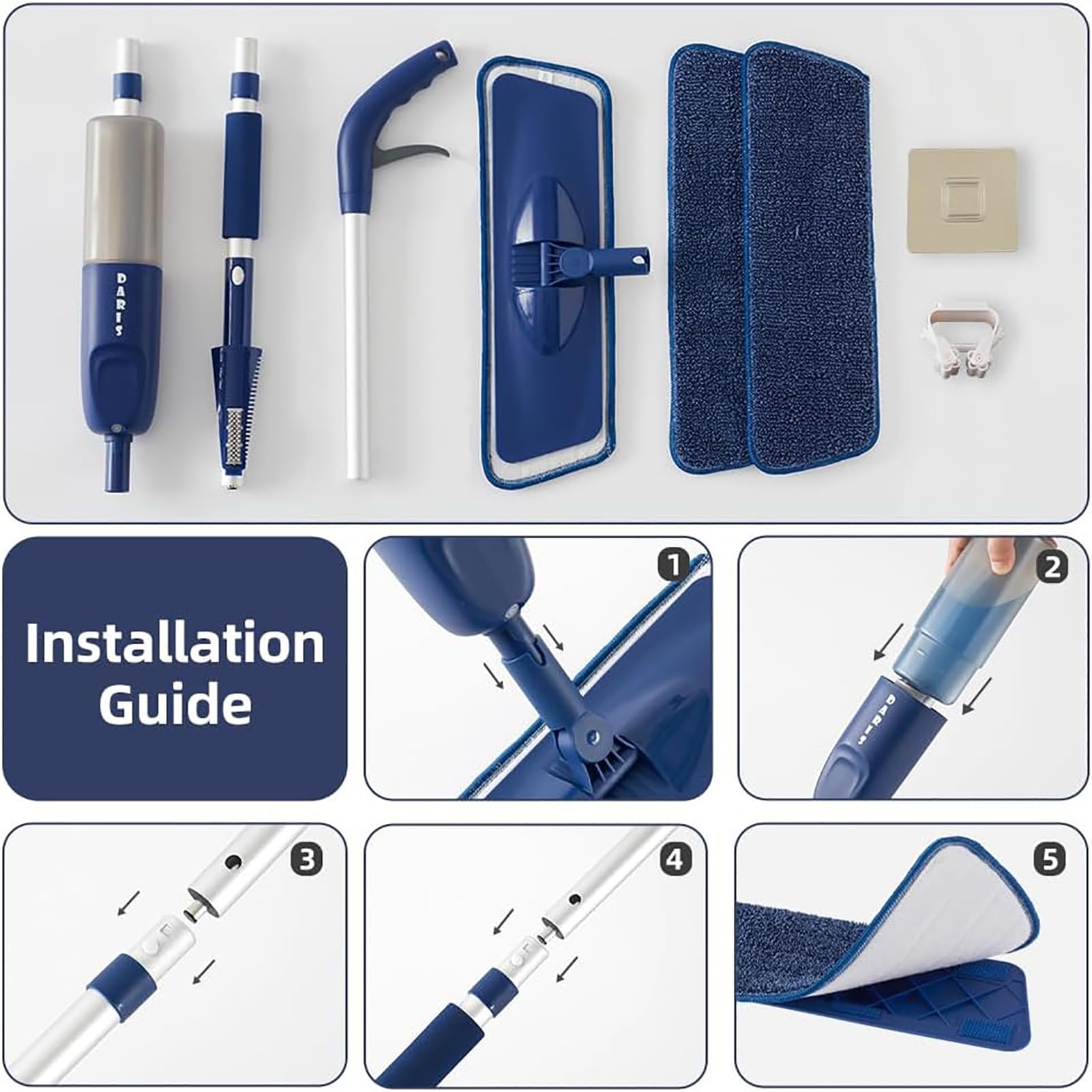 DARIS

Installation Guide

1

2

DARIS

3

4

5