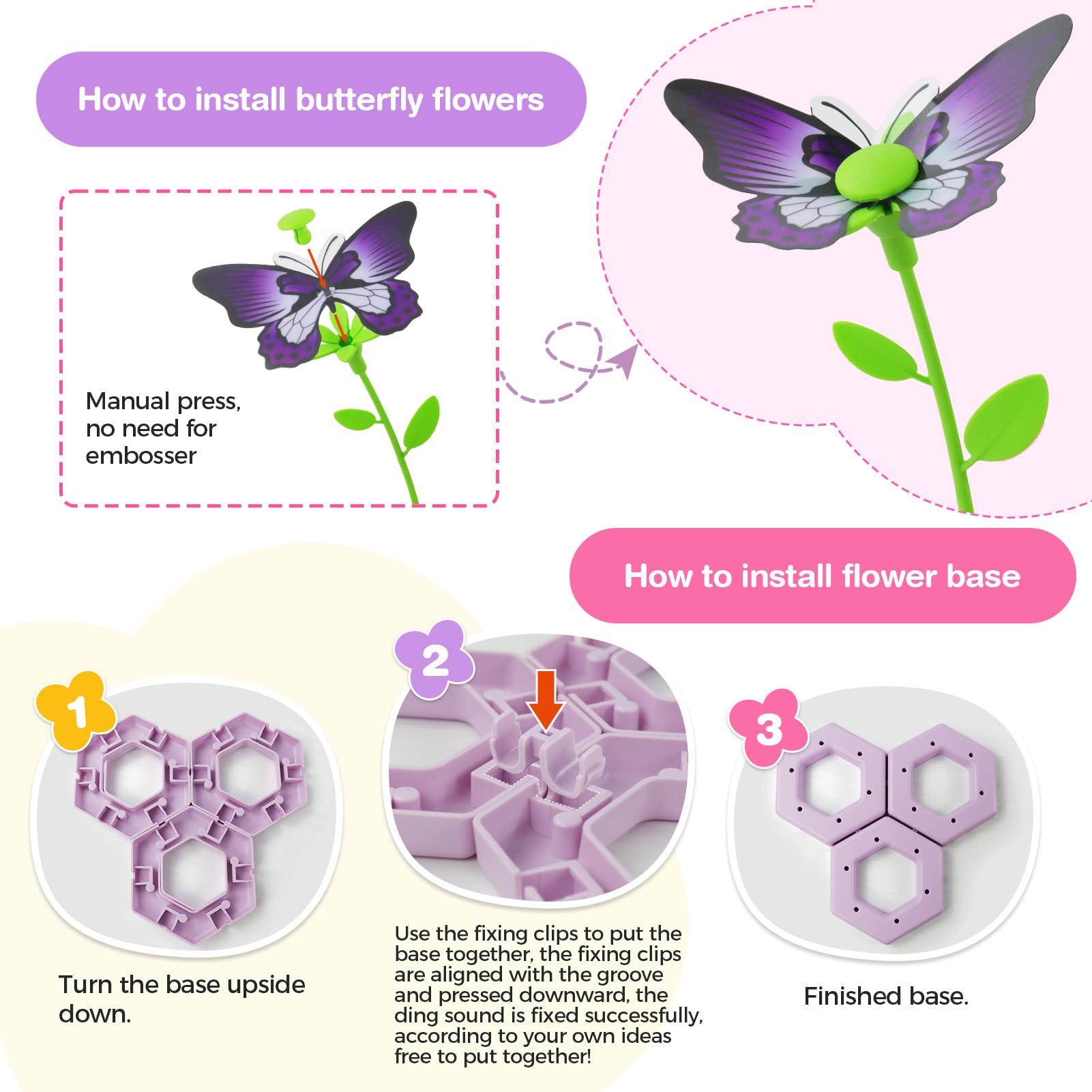 How to install butterfly flowers

Manual press, no need for embosser

How to install flower base

1

Turn the base upside down.

2

Use the fixing clips to put the base together, the fixing clips are aligned with the groove and pressed downward, the ding sound is fixed successfully, according to your own ideas free to put together!

3

Finished base.