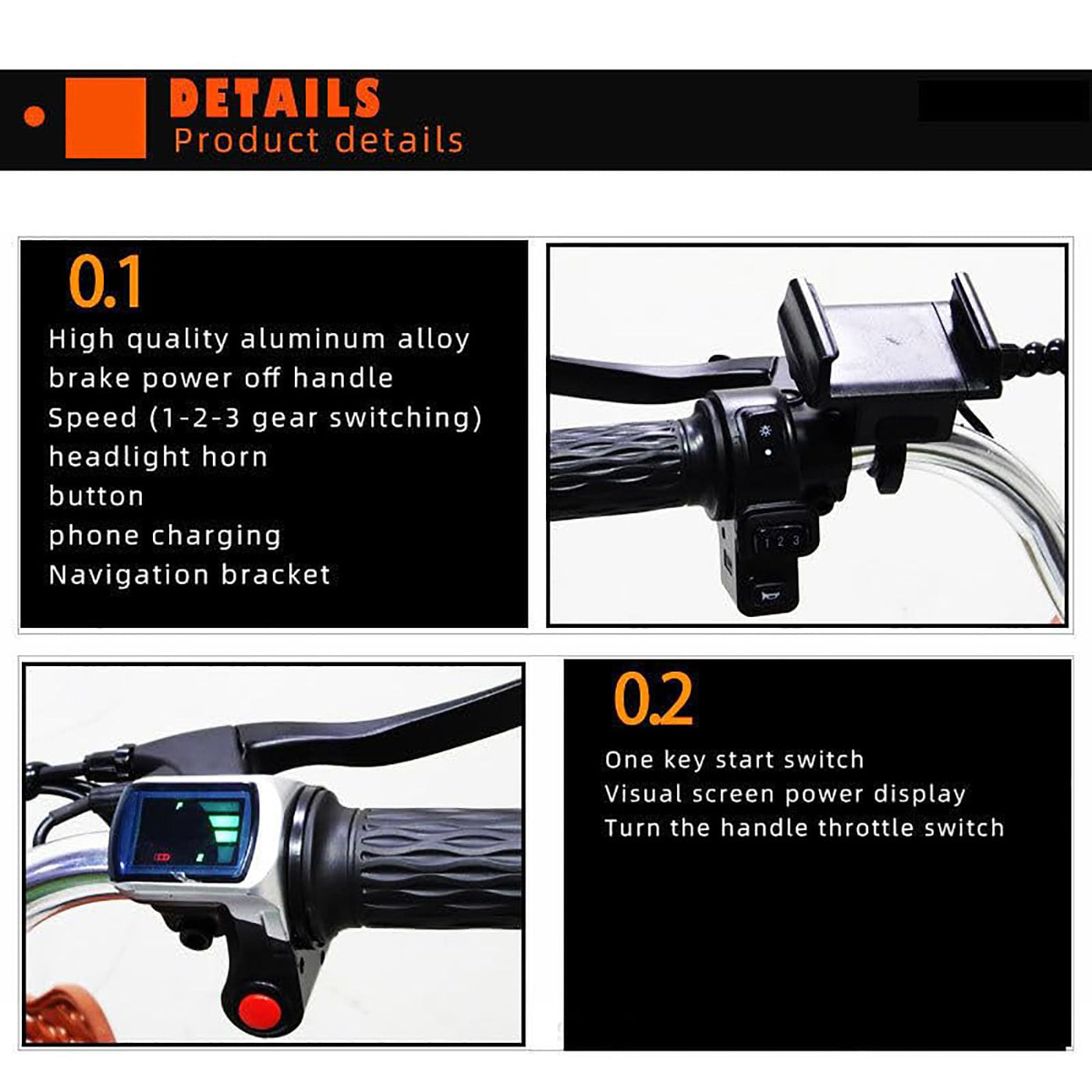 DETAILS
Product details

0.1
High quality aluminum alloy brake power off handle
Speed (1-2-3 gear switching)
headlight horn
button
phone charging
Navigation bracket

1 2 3

0.2
One key start switch
Visual screen power display
Turn the handle throttle switch