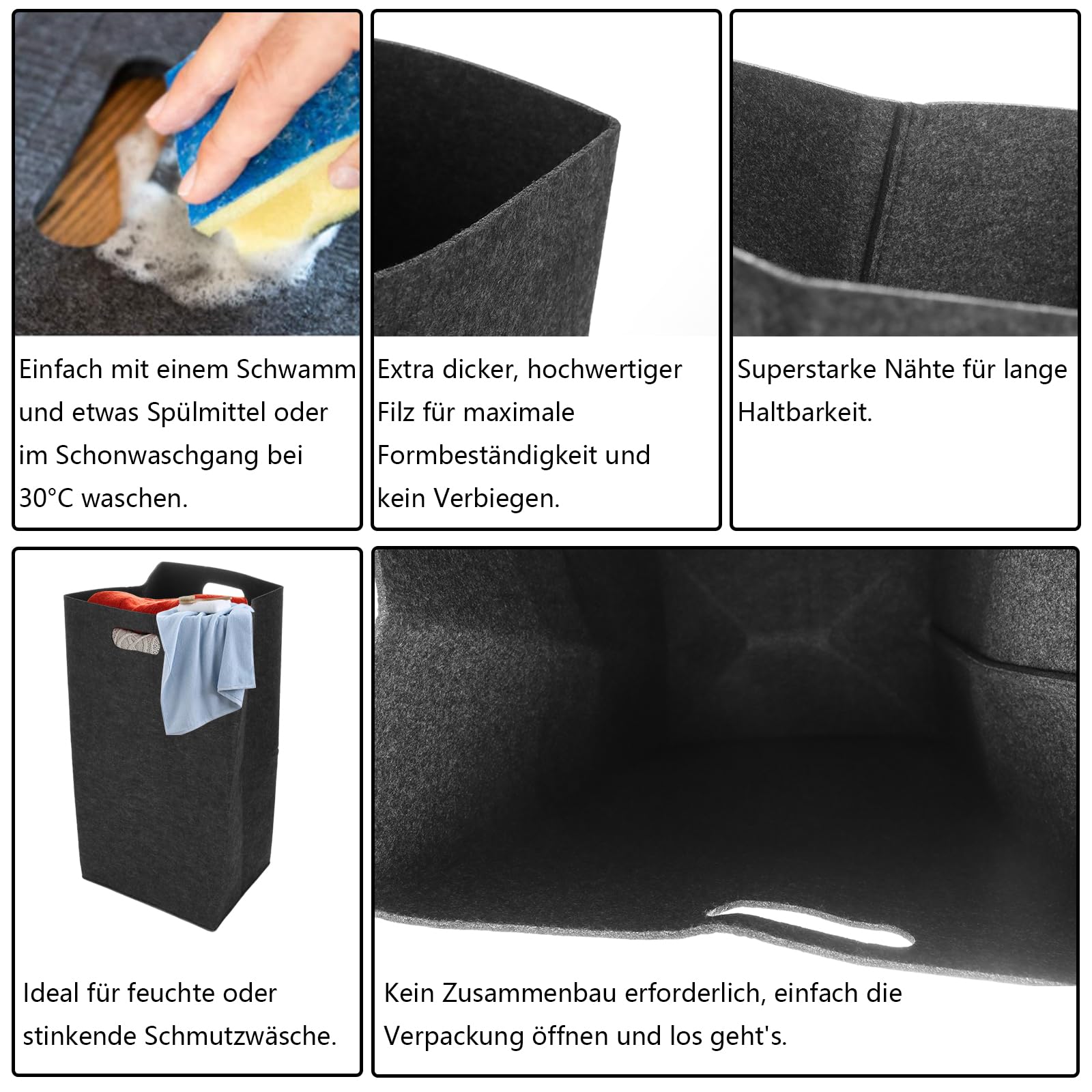 Einfach mit einem Schwamm und etwas Spülmittel oder im Schonwaschgang bei 30°C waschen.

Extra dicker, hochwertiger Filz für maximale Formbeständigkeit und kein Verbiegen.

Superstarke Nähte für lange Haltbarkeit.

Ideal für feuchte oder stinkende Schmutzwäsche.

Kein Zusammenbau erforderlich, einfach die Verpackung öffnen und los geht's.