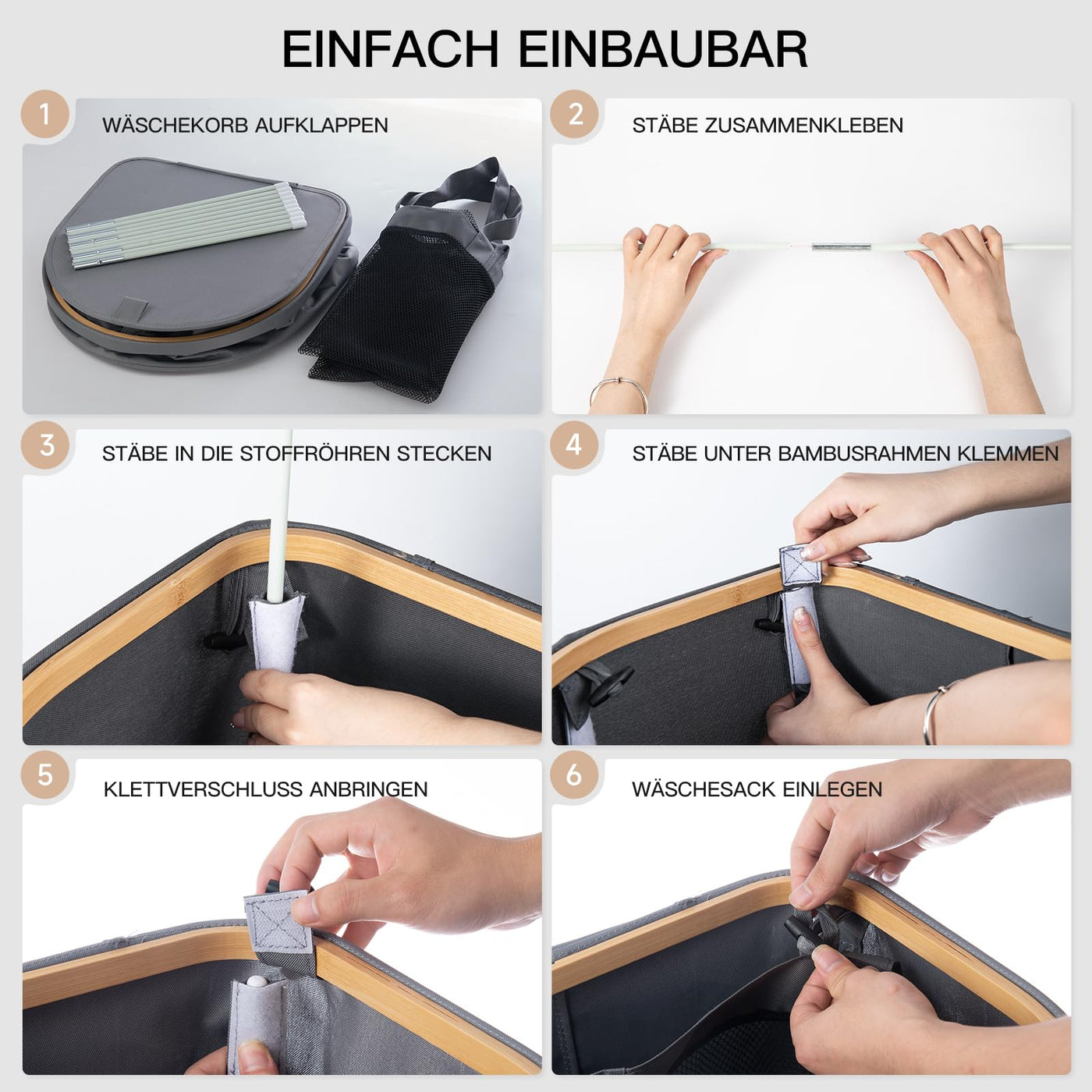 EINFACH EINBAUBAR

1

WÄSCHEKORB AUFKLAPPEN

2

STÄBE ZUSAMMENKLEBEN

3

STÄBE IN DIE STOFFRÖHREN STECKEN

4

STÄBE UNTER BAMBUSRAHMEN KLEMMEN

5

KLETTVERSCHLUSS ANBRINGEN

6

WÄSCHESACK EINLEGEN