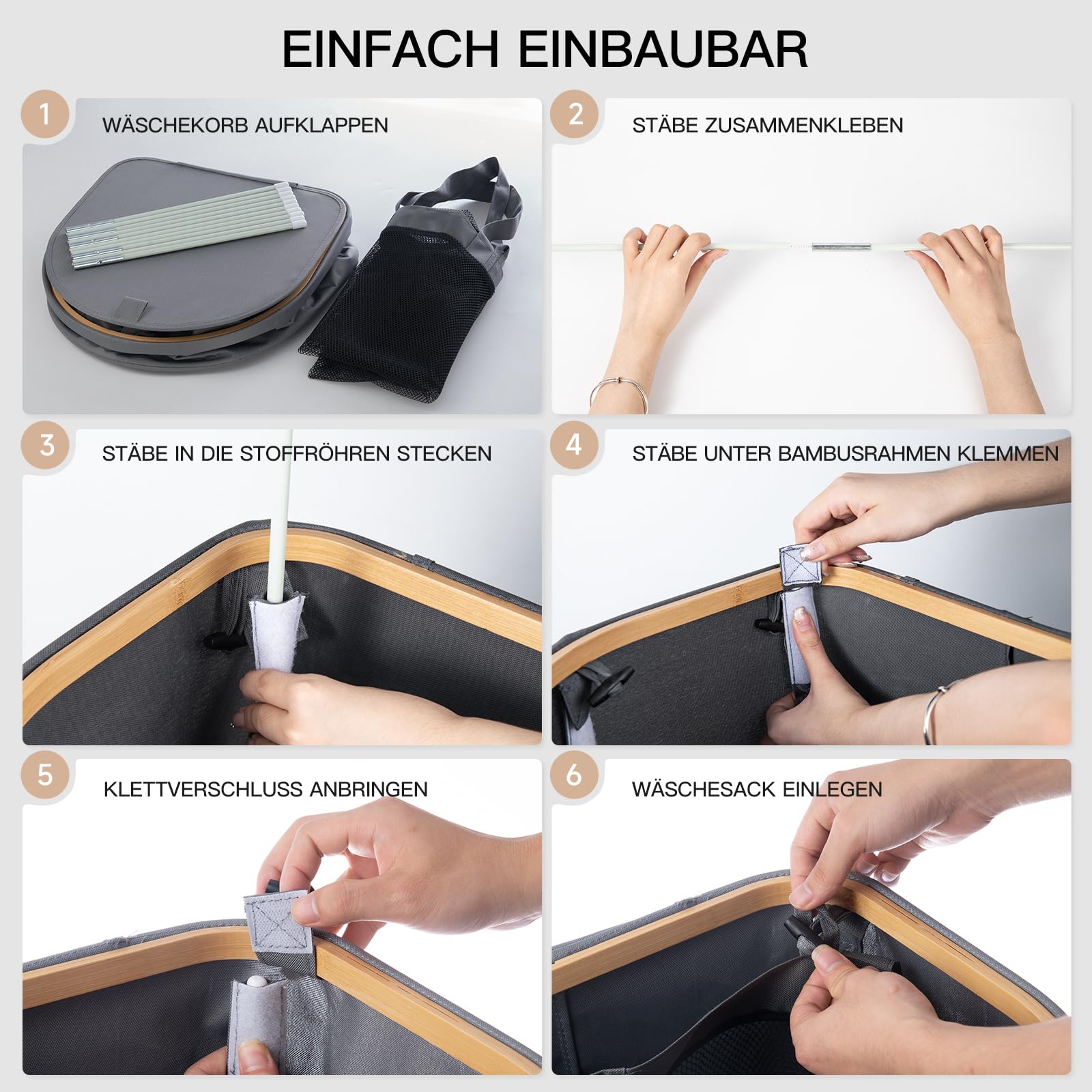 EINFACH EINBAUBAR

1 WÄSCHEKORB AUFKLAPPEN

2 STÄBE ZUSAMMENKLEBEN

3 STÄBE IN DIE STOFFRÖHREN STECKEN

4 STÄBE UNTER BAMBUSRAHMEN KLEMMEN

5 KLETTVERSCHLUSS ANBRINGEN

6 WÄSCHESACK EINLEGEN