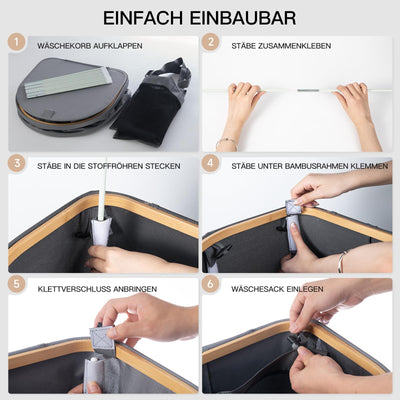 EINFACH EINBAUBAR

1 WÄSCHEKORB AUFKLAPPEN

2 STÄBE ZUSAMMENKLEBEN

3 STÄBE IN DIE STOFFRÖHREN STECKEN

4 STÄBE UNTER BAMBUSRAHMEN KLEMMEN

5 KLETTVERSCHLUSS ANBRINGEN

6 WÄSCHESACK EINLEGEN