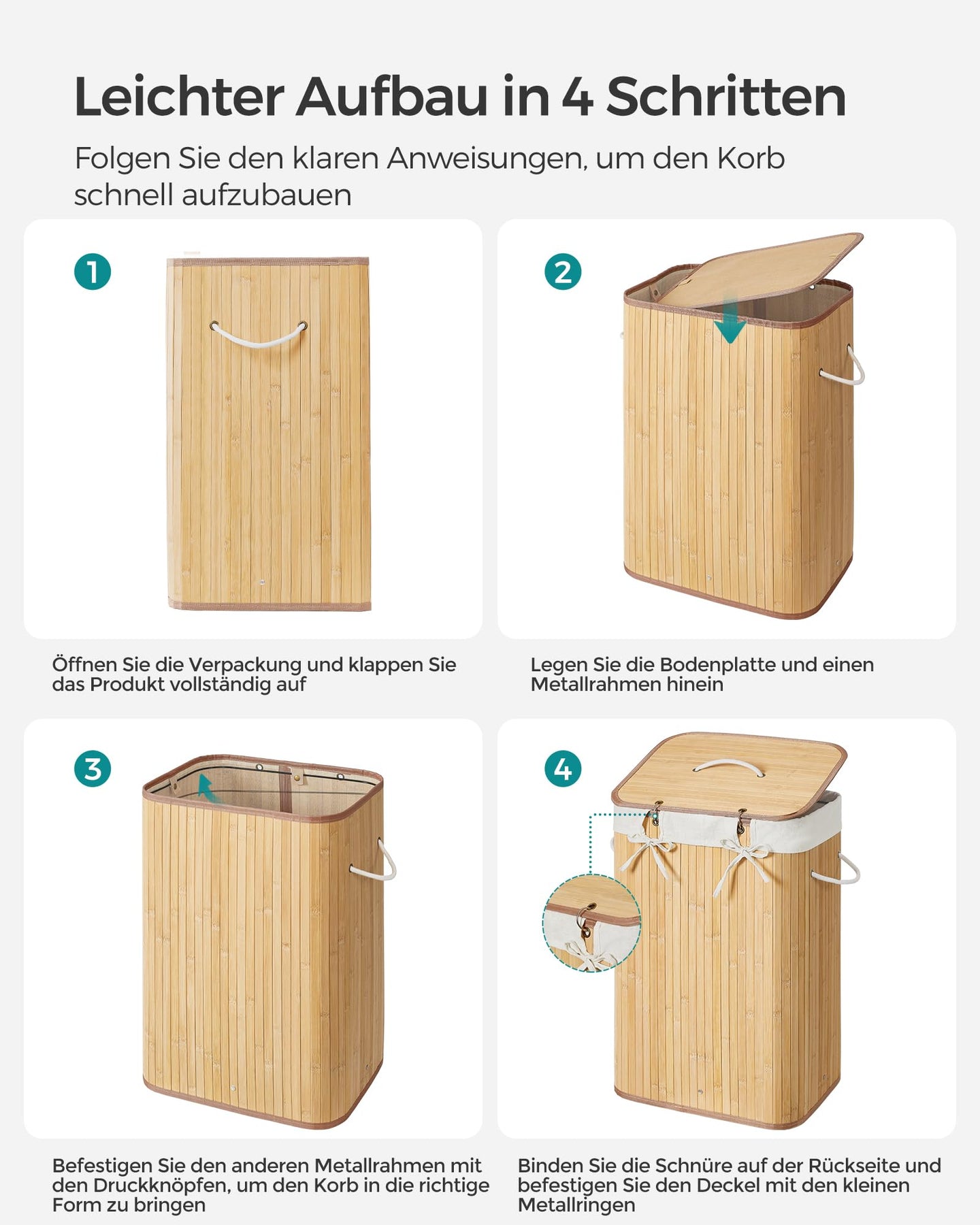 Leichter Aufbau in 4 Schritten

Folgen Sie den klaren Anweisungen, um den Korb schnell aufzubauen

1

Öffnen Sie die Verpackung und klappen Sie das Produkt vollständig auf

2

Legen Sie die Bodenplatte und einen Metallrahmen hinein

3

Befestigen Sie den anderen Metallrahmen mit den Druckknöpfen, um den Korb in die richtige Form zu bringen

4

Binden Sie die Schnüre auf der Rückseite und befestigen Sie den Deckel mit den kleinen Metallringen