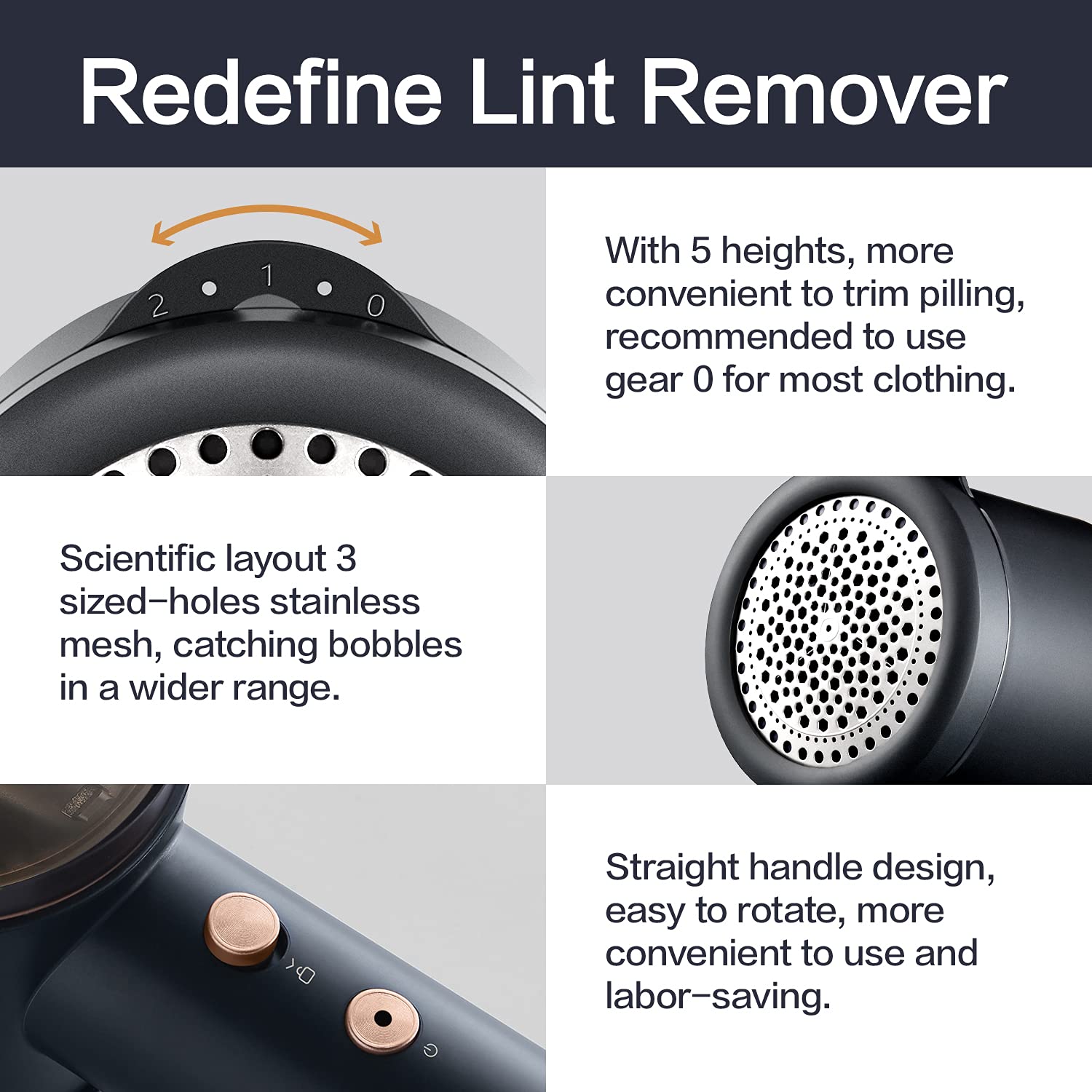 Redefine Lint Remover

2 1 0

With 5 heights, more convenient to trim pilling, recommended to use gear 0 for most clothing.

Scientific layout 3 sized-holes stainless mesh, catching bobbles in a wider range.

Straight handle design, easy to rotate, more convenient to use and labor-saving.