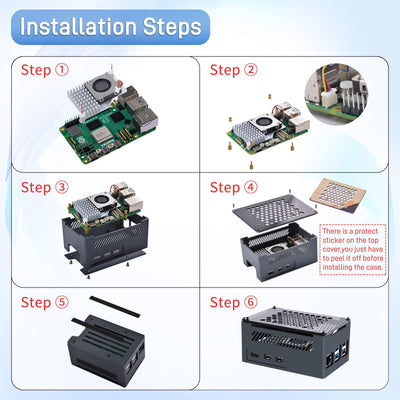 Installation Steps

Step ①

Step ②

Step ③

Step ④

There is a protect sticker on the top cover,you just have to peel it off before installing the case.

Step ⑤

Step ⑥