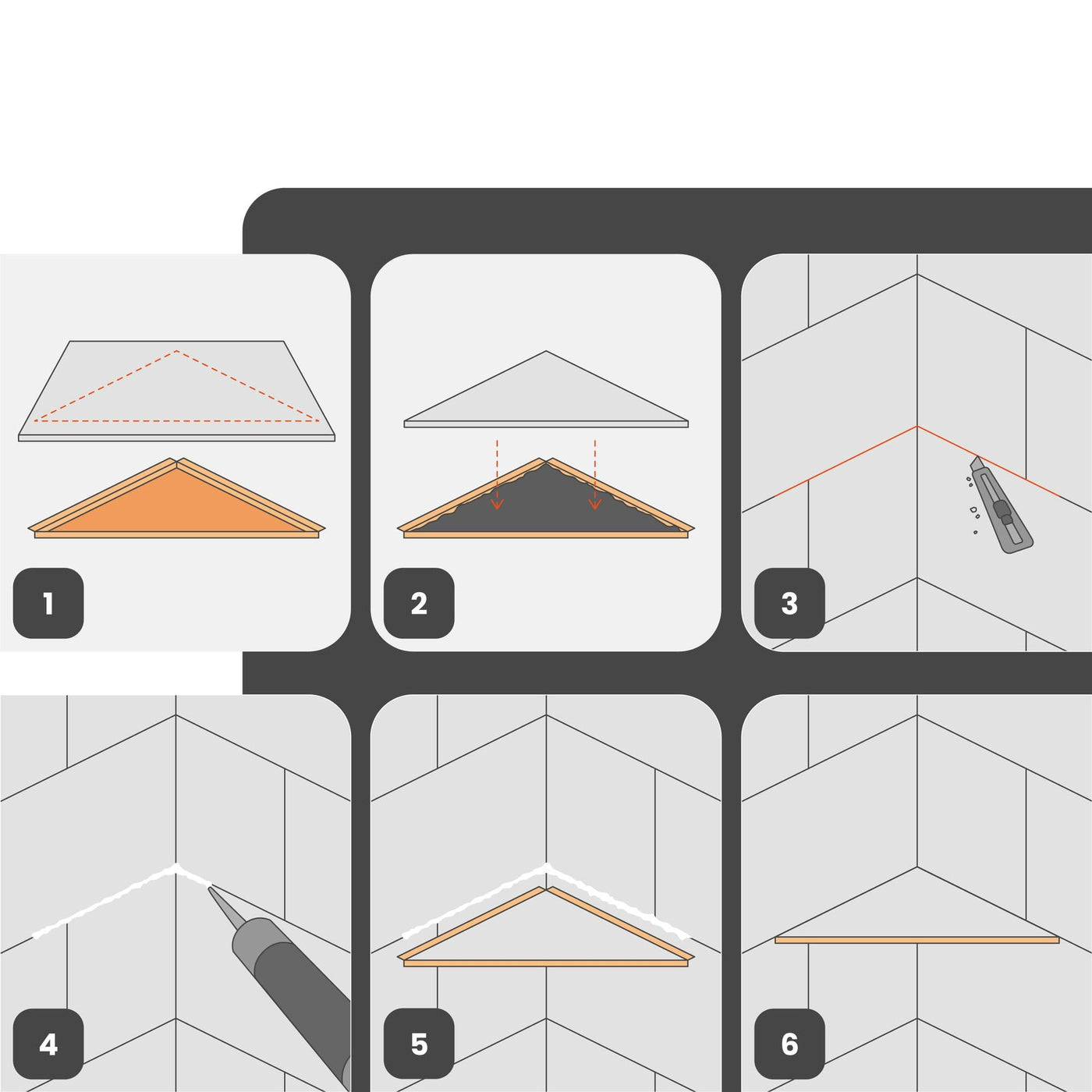 1

2

3

4

5

6