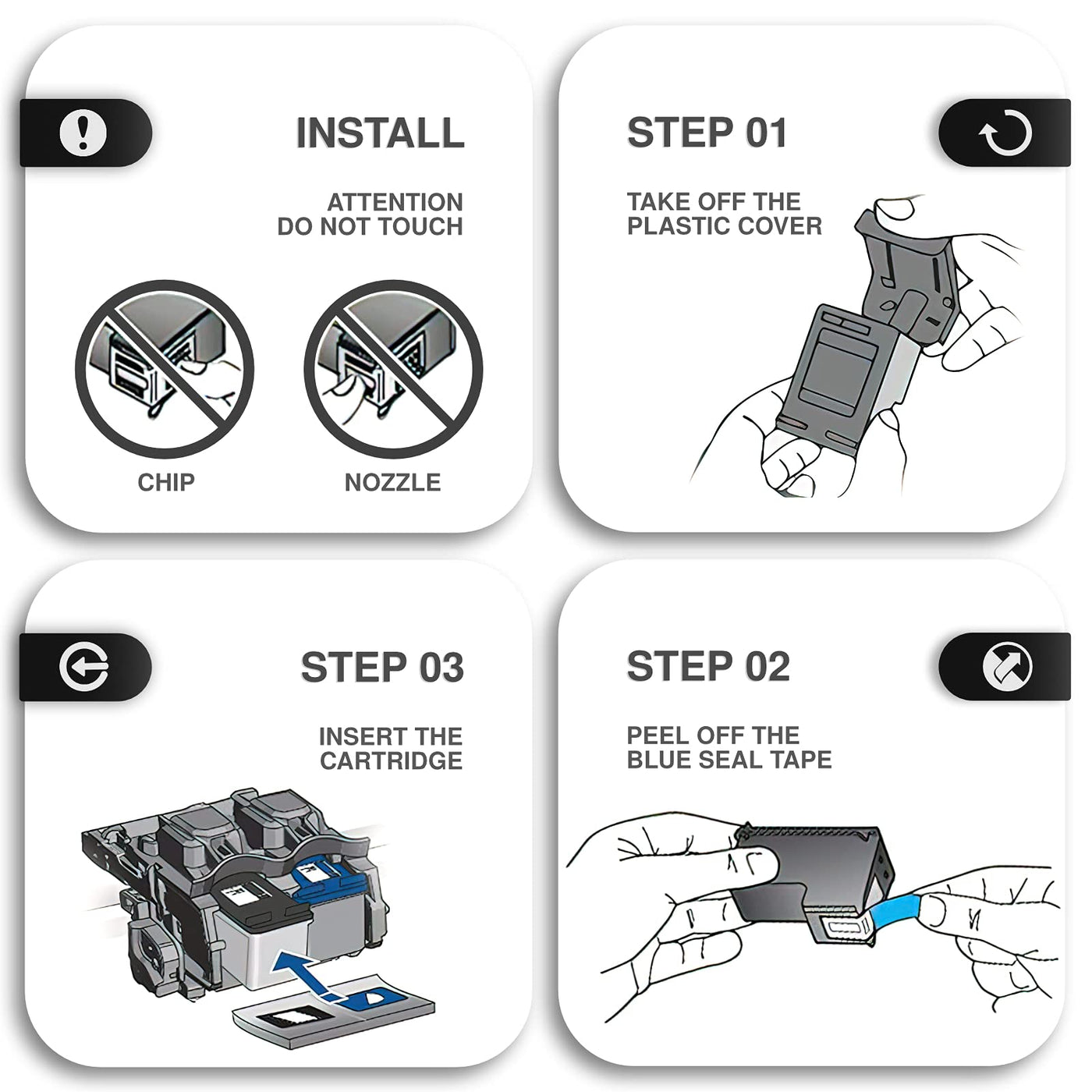 INSTALL

ATTENTION
DO NOT TOUCH

CHIP

NOZZLE

STEP 01

TAKE OFF THE
PLASTIC COVER

STEP 03

INSERT THE
CARTRIDGE

STEP 02

PEEL OFF THE
BLUE SEAL TAPE