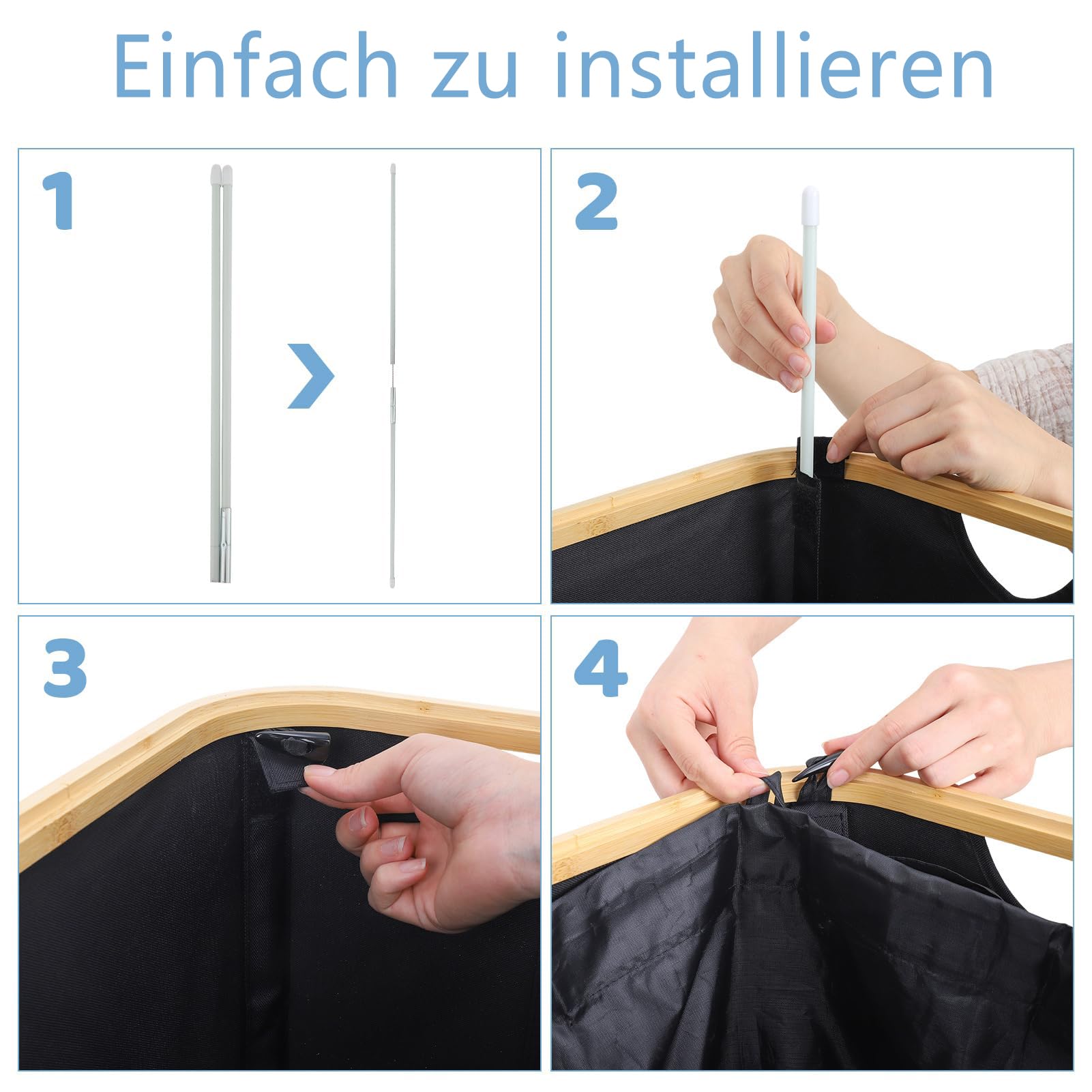 Einfach zu installieren

1

2

3

4