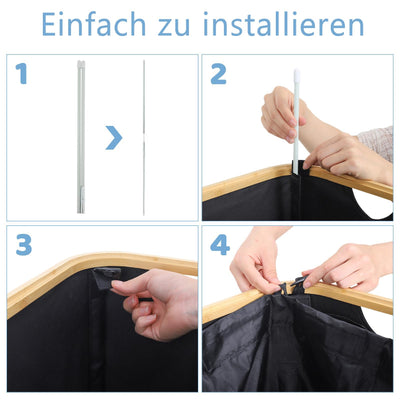 Einfach zu installieren

1

2

3

4