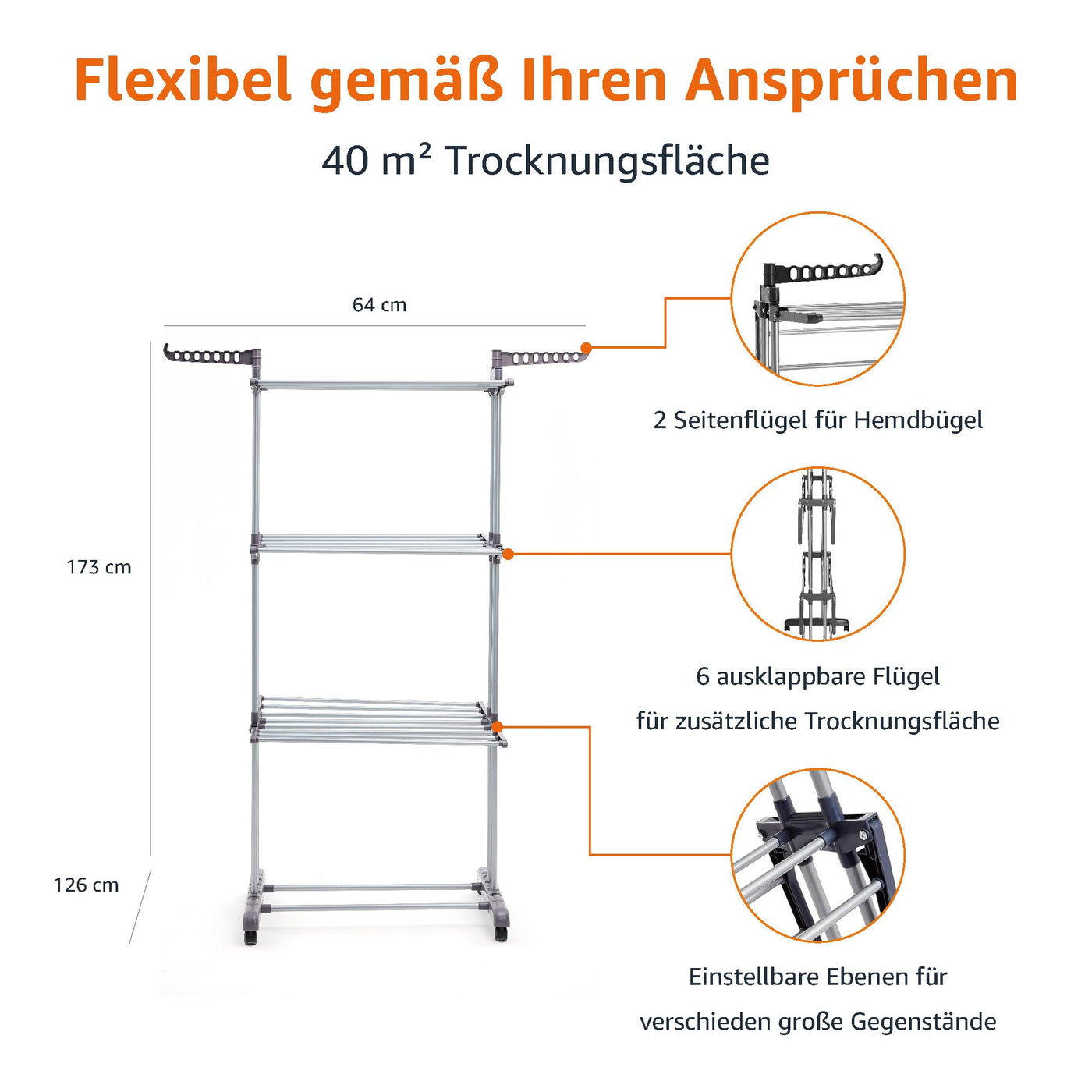 Flexibel gemäß Ihren Ansprüchen

40 m² Trocknungsfläche

64 cm

173 cm

126 cm

2 Seitenflügel für Hemdbügel

6 ausklappbare Flügel
für zusätzliche Trocknungsfläche

Einstellbare Ebenen für
verschieden große Gegenstände