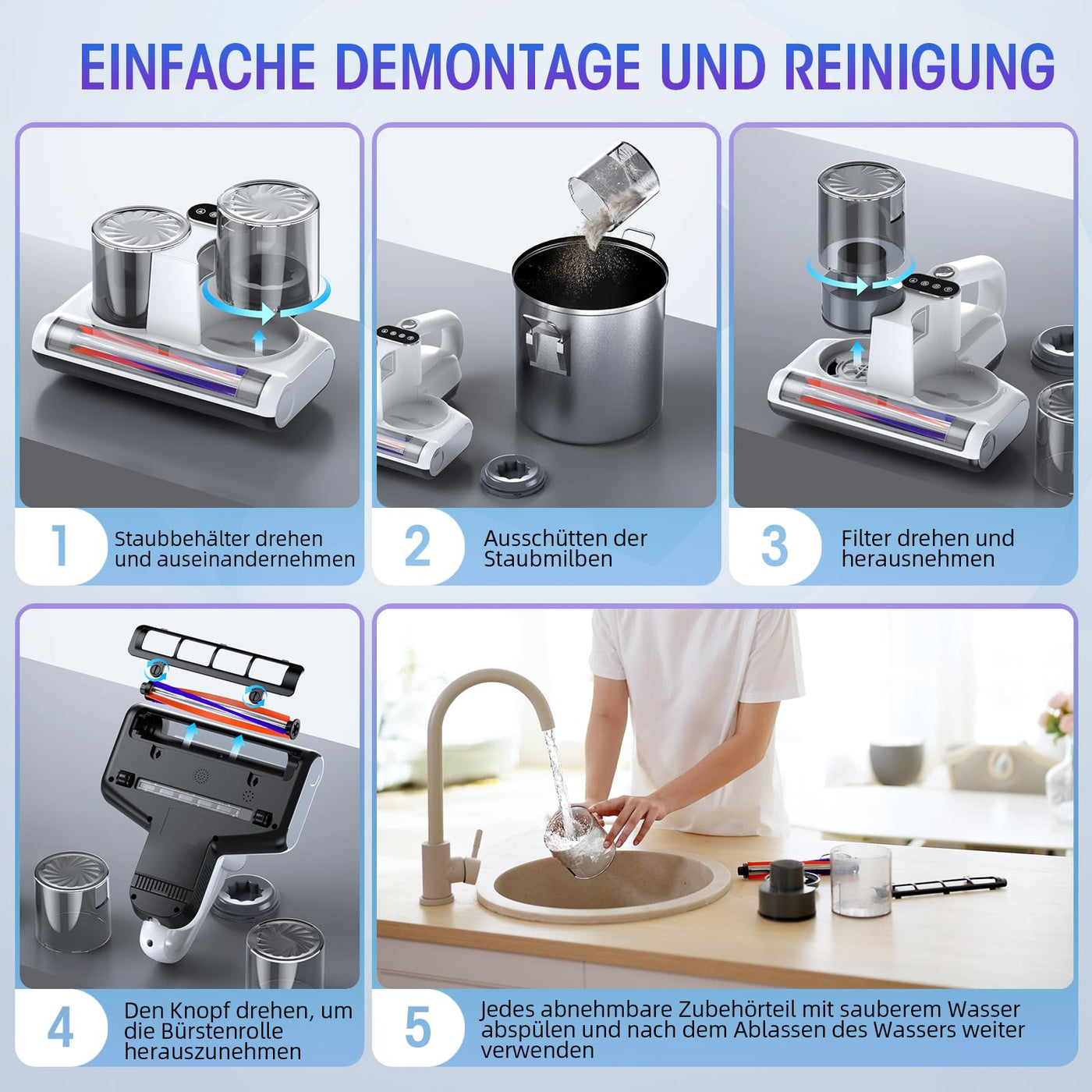 EINFACHE DEMONTAGE UND REINIGUNG

1 Staubbehälter drehen und auseinandernehmen

2 Ausschütten der Staubmilben

3 Filter drehen und herausnehmen

4 Den Knopf drehen, um die Bürstenrolle herauszunehmen

5 Jedes abnehmbare Zubehörteil mit sauberem Wasser abspülen und nach dem Ablassen des Wassers weiter verwenden