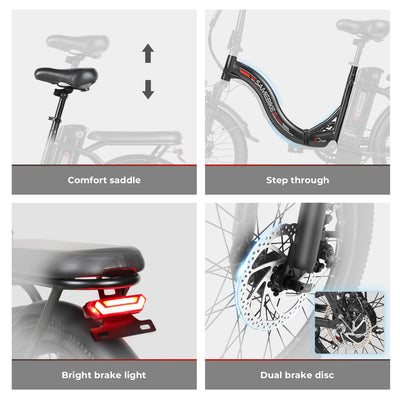 Comfort saddle

SAMEBIKE

Step through

Bright brake light

Dual brake disc