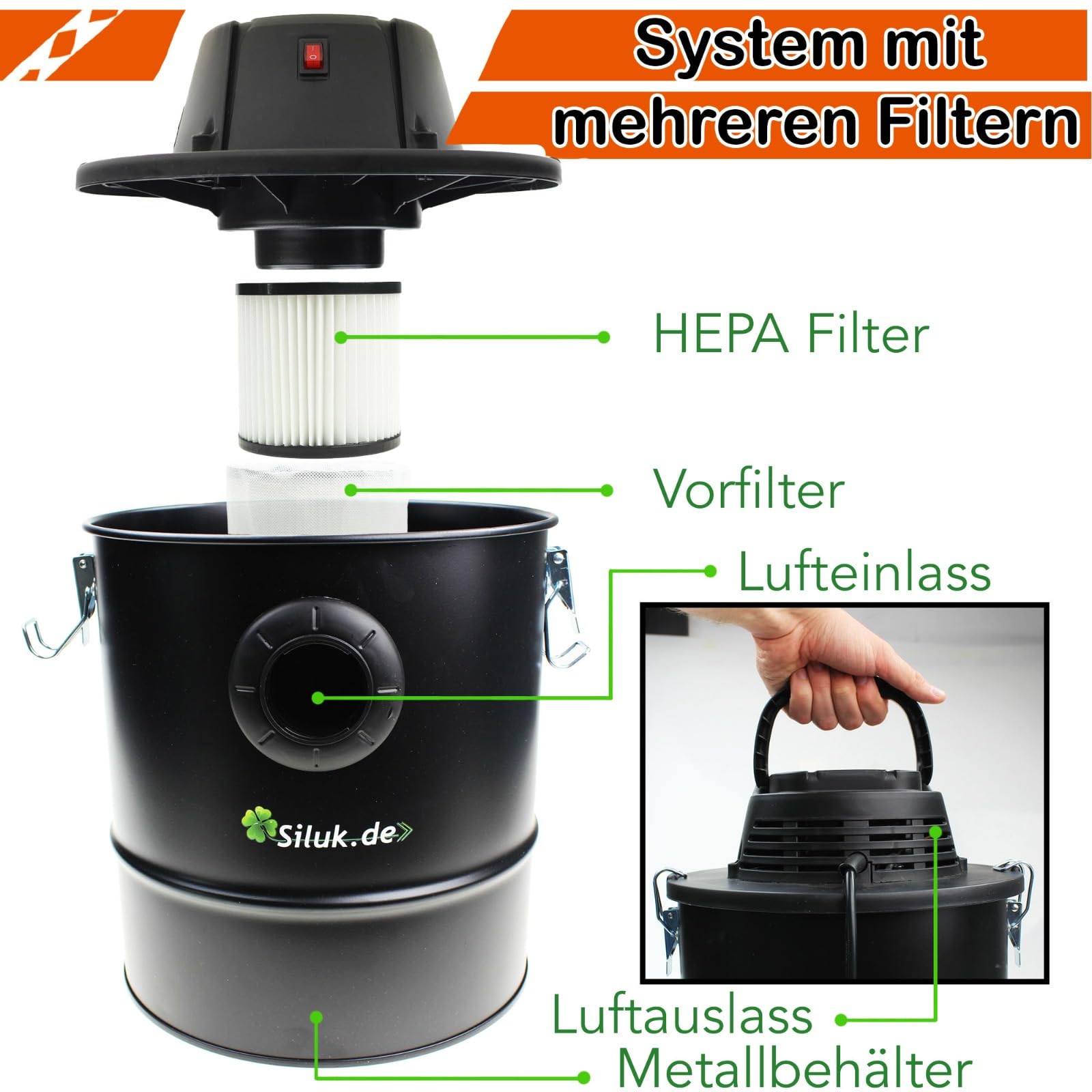 System mit mehreren Filtern

HEPA Filter

Vorfilter

Lufteinlass

Siluk.de

Luftauslass

Metallbehälter