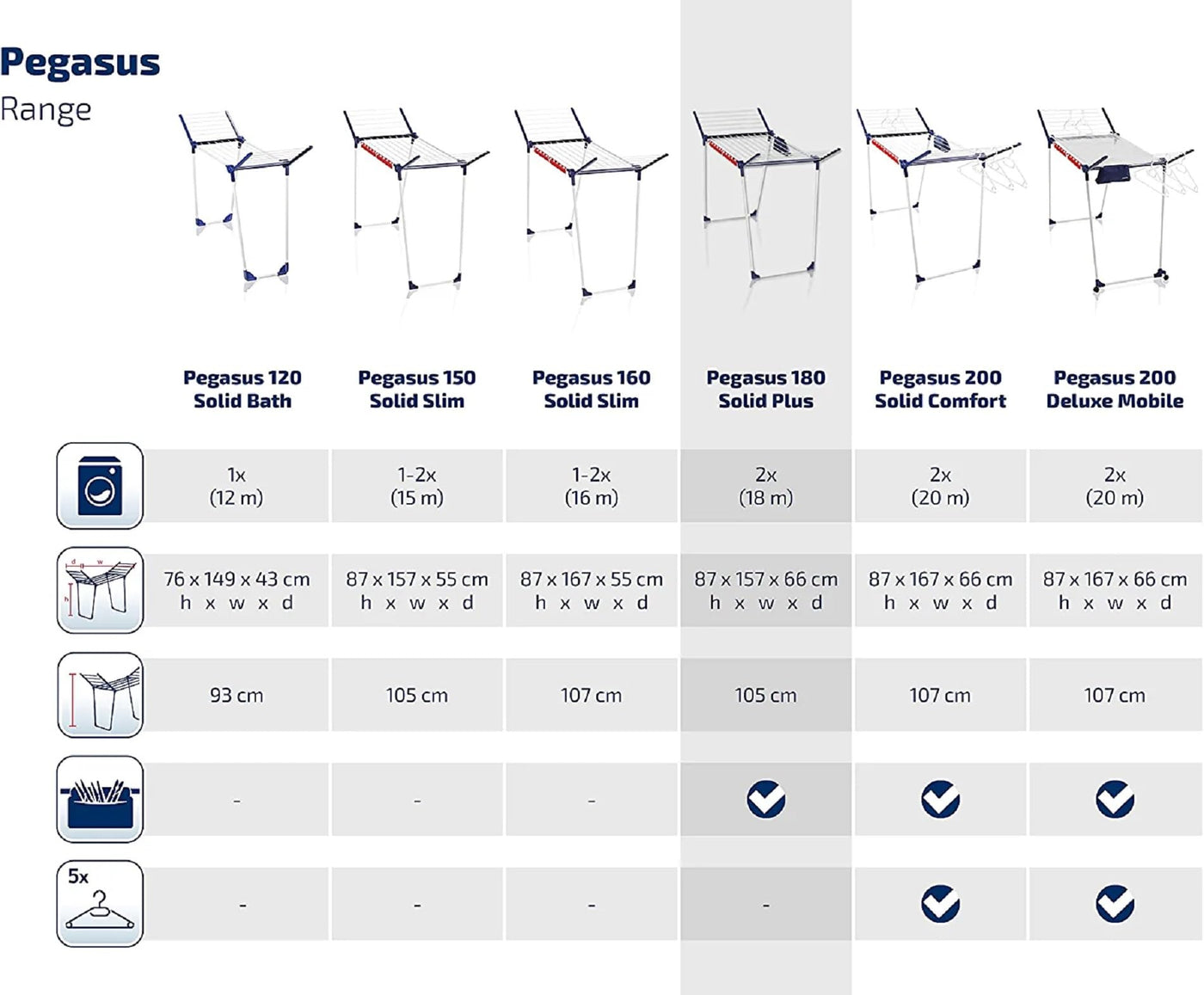 Pegasus
Range

| | Pegasus 120 Solid Bath | Pegasus 150 Solid Slim | Pegasus 160 Solid Slim | Pegasus 180 Solid Plus | Pegasus 200 Solid Comfort | Pegasus 200 Deluxe Mobile |
|---|---|---|---|---|---|---|
| | 1x (12 m) | 1-2x (15 m) | 1-2x (16 m) | 2x (18 m) | 2x (20 m) | 2x (20 m) |
| d w h | 76 x 149 x 43 cm h x w x d | 87 x 157 x 55 cm h x w x d | 87 x 167 x 55 cm h x w x d | 87 x 157 x 66 cm h x w x d | 87 x 167 x 66 cm h x w x d | 87 x 167 x 66 cm h x w x d |
| | 93 cm | 105 cm | 107 cm | 105 cm | 107 cm | 107 cm |
| | - | - | - | ✓ | ✓ | ✓ |
| 5x | - | - | - | - | ✓ | ✓ |