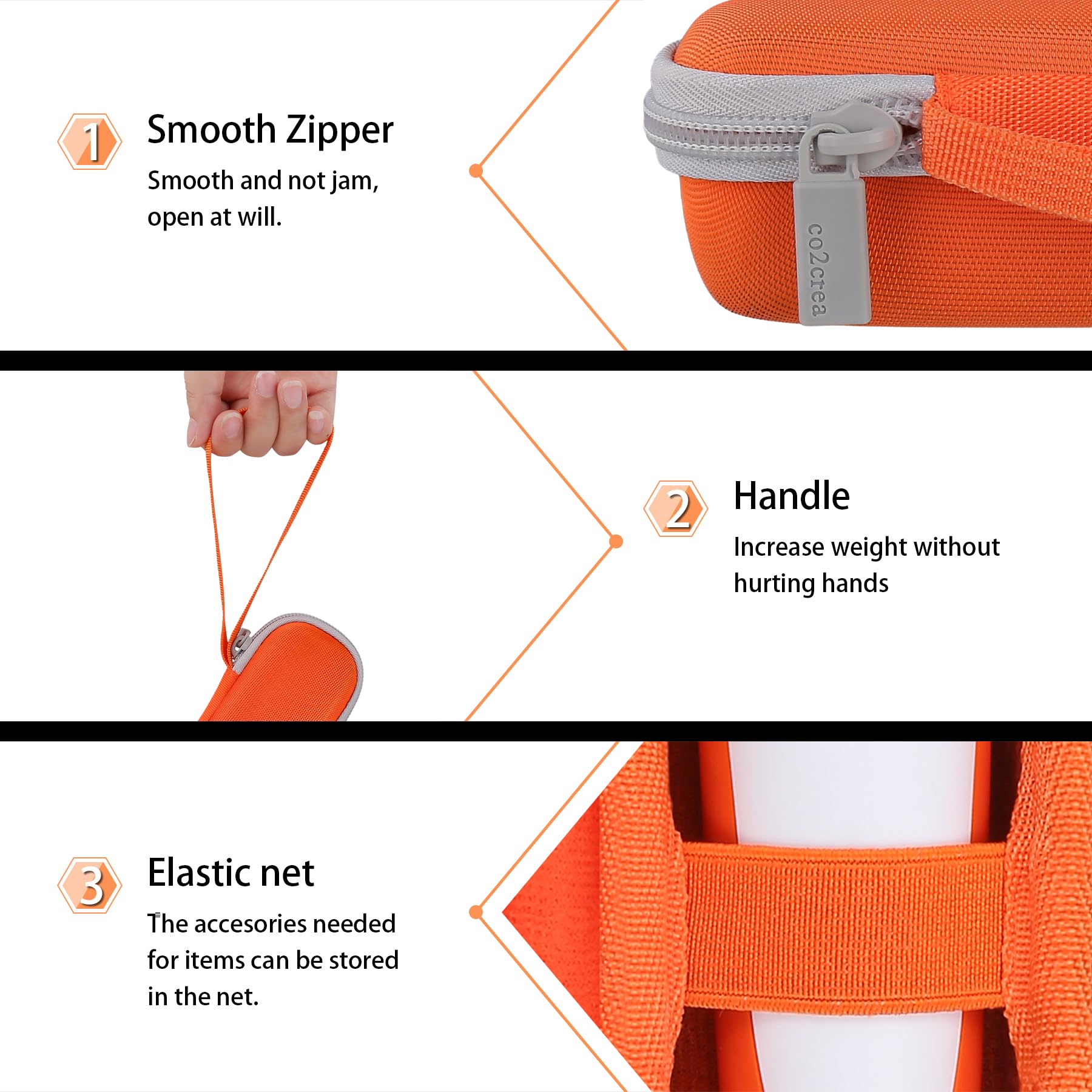 1 Smooth Zipper

Smooth and not jam, open at will.

co2crea

2 Handle

Increase weight without hurting hands

3 Elastic net

The accesories needed for items can be stored in the net.