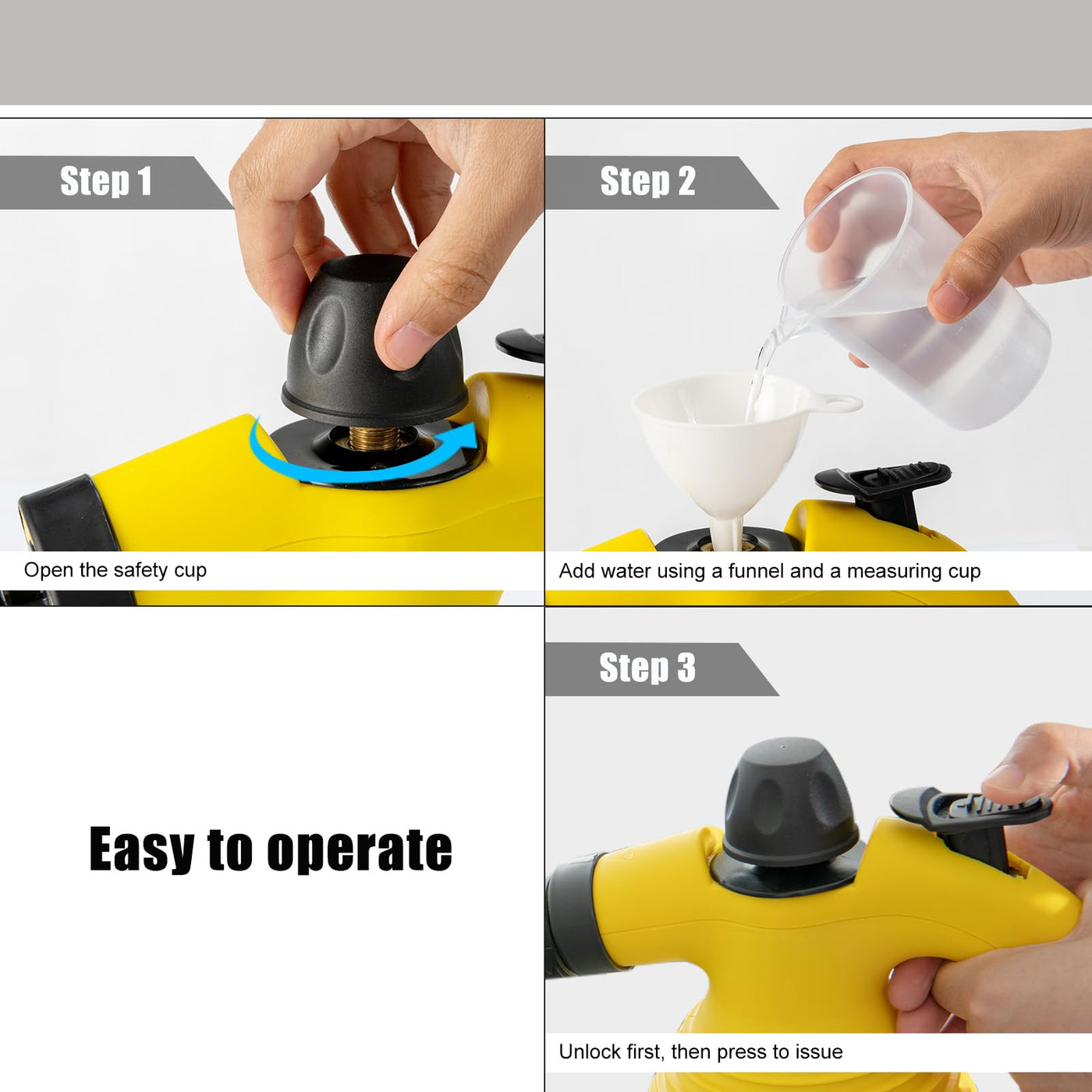 Step 1

Open the safety cup

Step 2

Add water using a funnel and a measuring cup

Easy to operate

Step 3

Unlock first, then press to issue