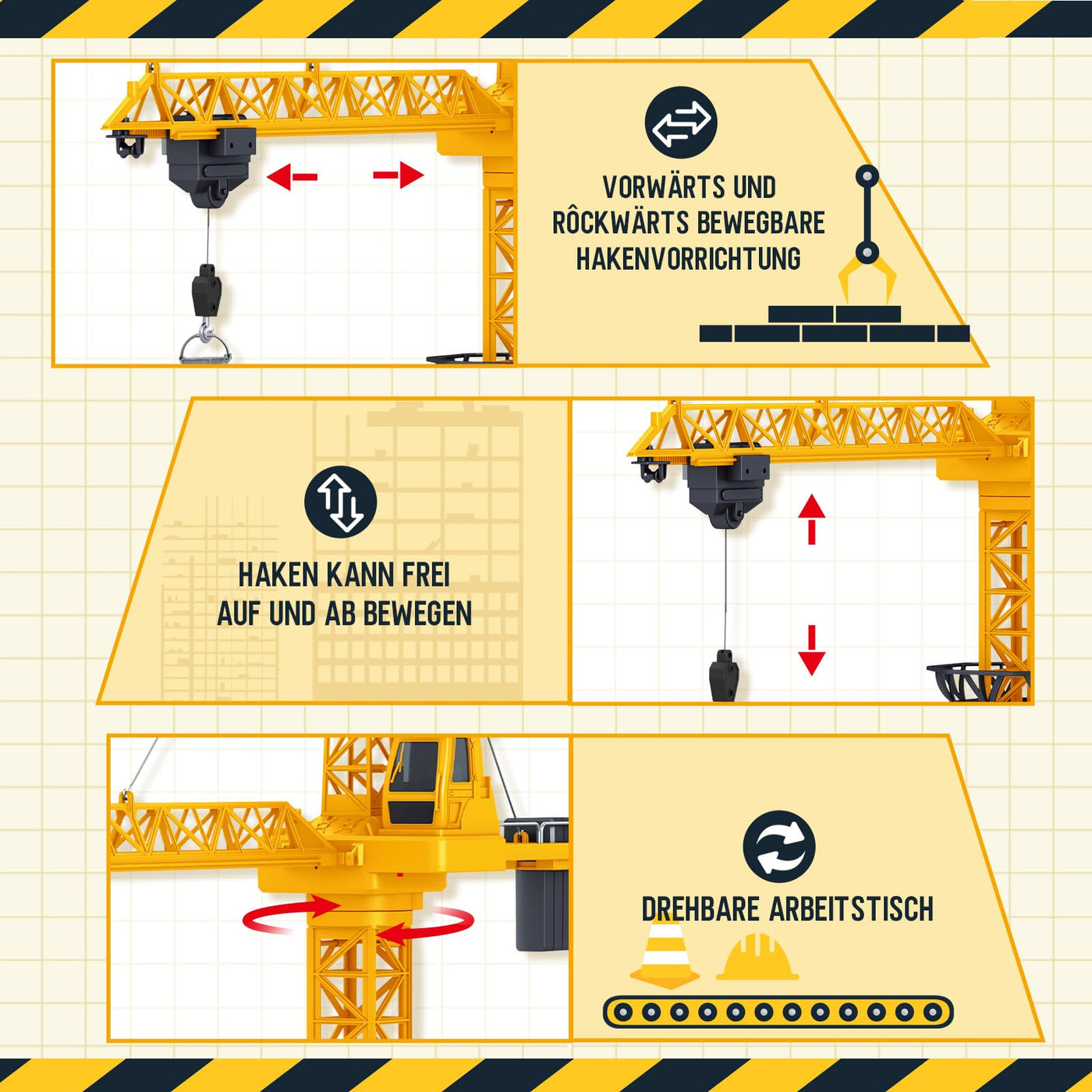 VORWÄRTS UND RÔCKWÄRTS BEWEGBARE HAKENVORRICHTUNG

HAKEN KANN FREI AUF UND AB BEWEGEN

DREHBARE ARBEITSTISCH