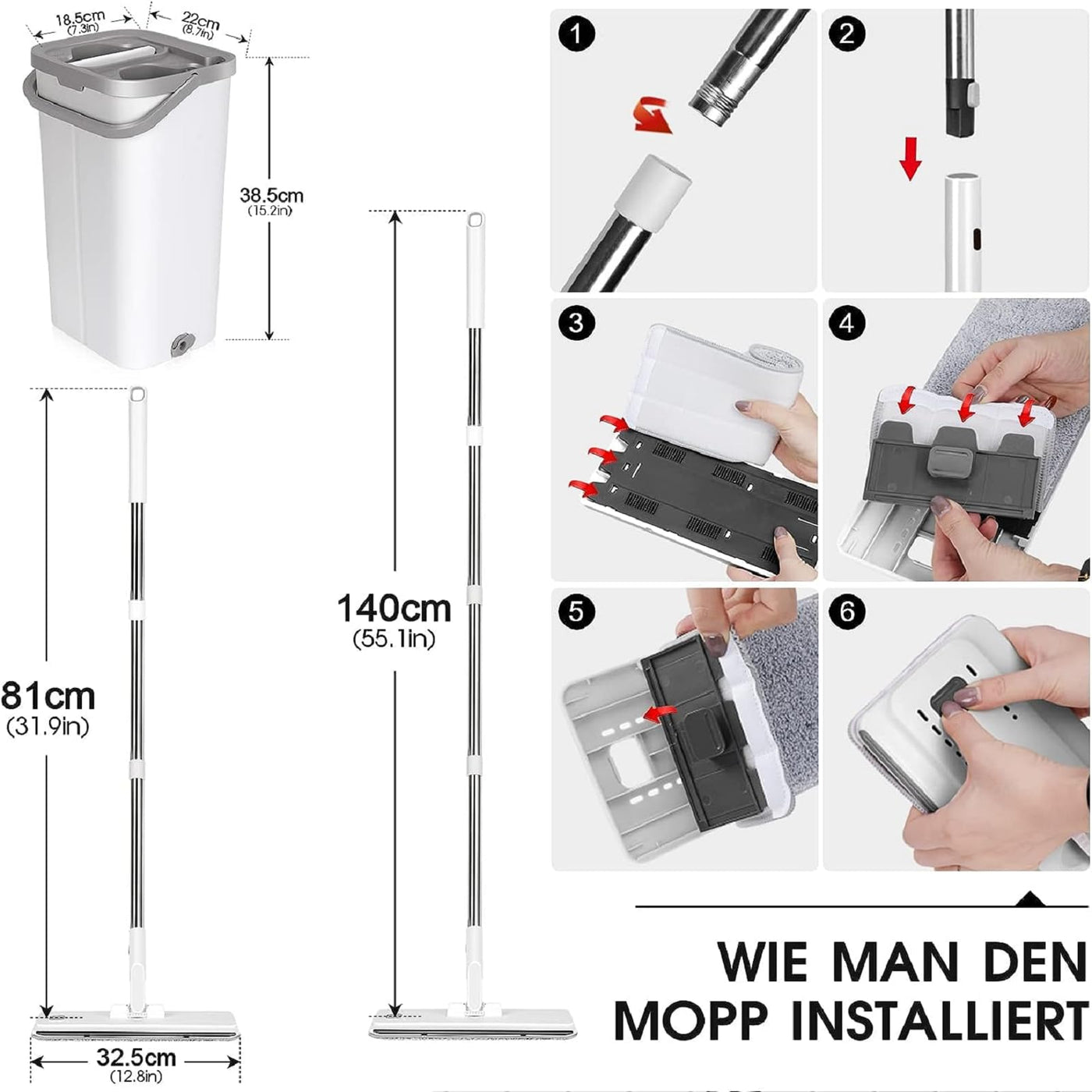 18.5cm
(7.3in)
22cm
(8.7in)
38.5cm
(15.2in)

81cm
(31.9in)

32.5cm
(12.8in)

140cm
(55.1in)

1
2
3
4
5
6

WIE MAN DEN MOPP INSTALLIERT